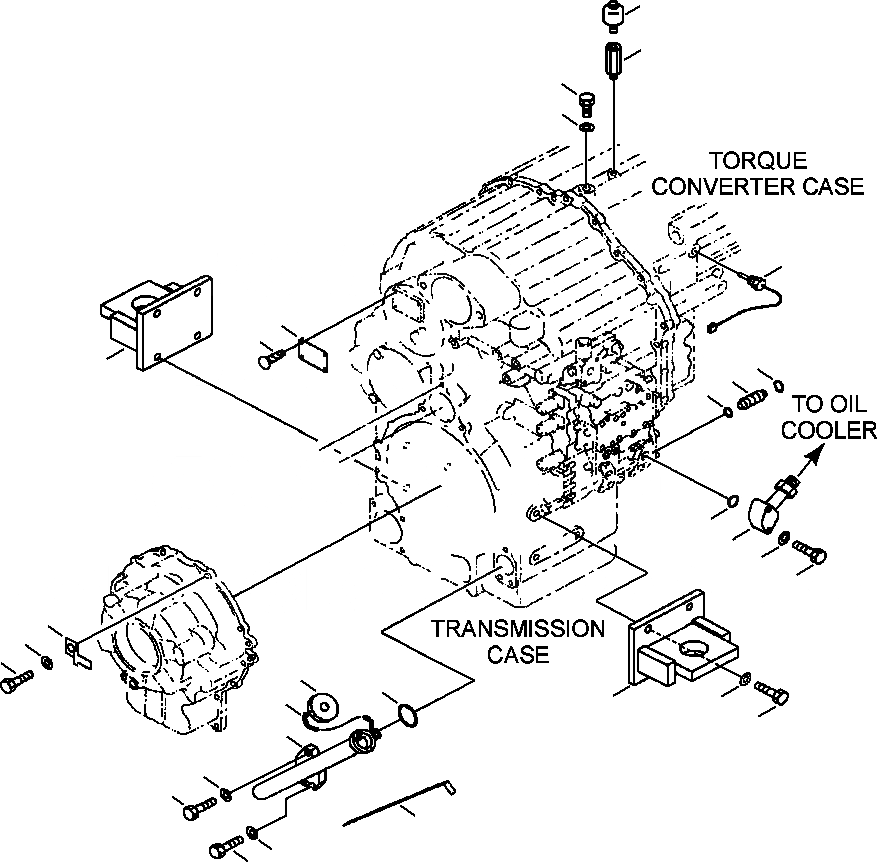 TORQUE CONVERTER CASE

TO OIL COOLER

TRANSMISSION CASE