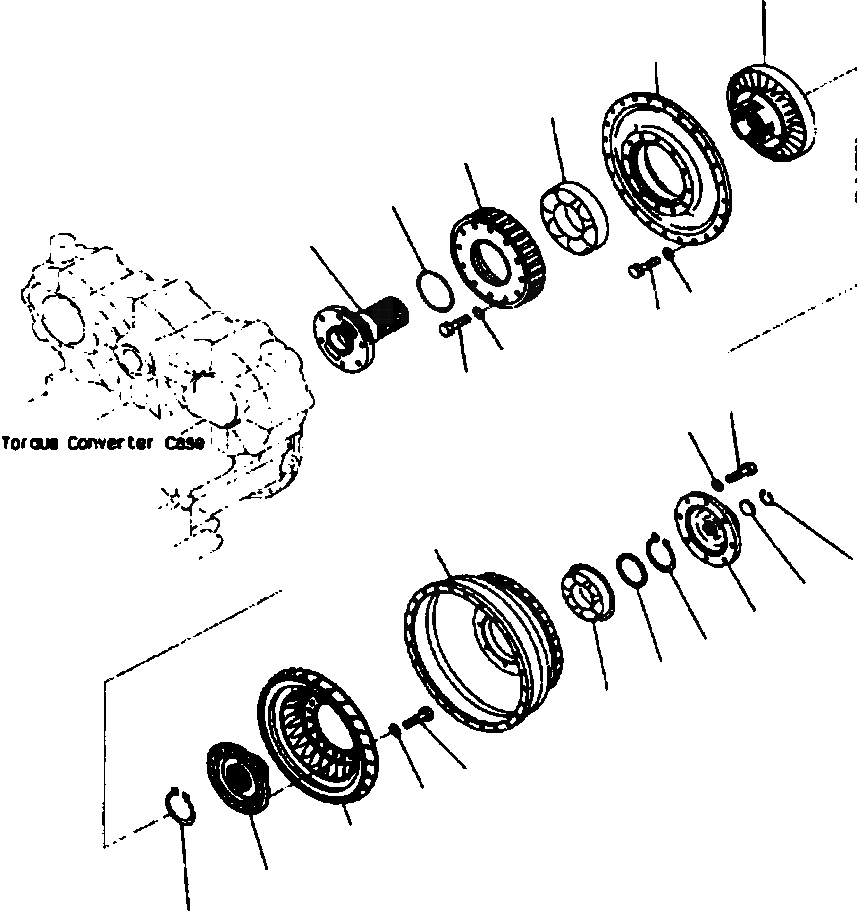 Torque Converter Case