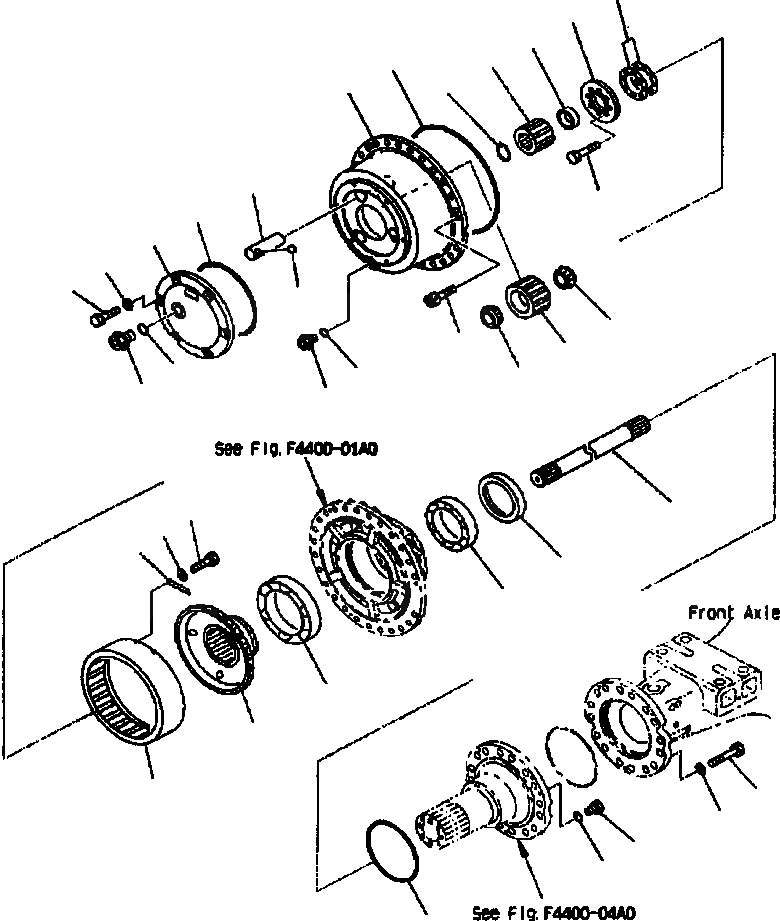 See Fig. F4400-01A0

Front Axle

See Fig. F4400-04A0