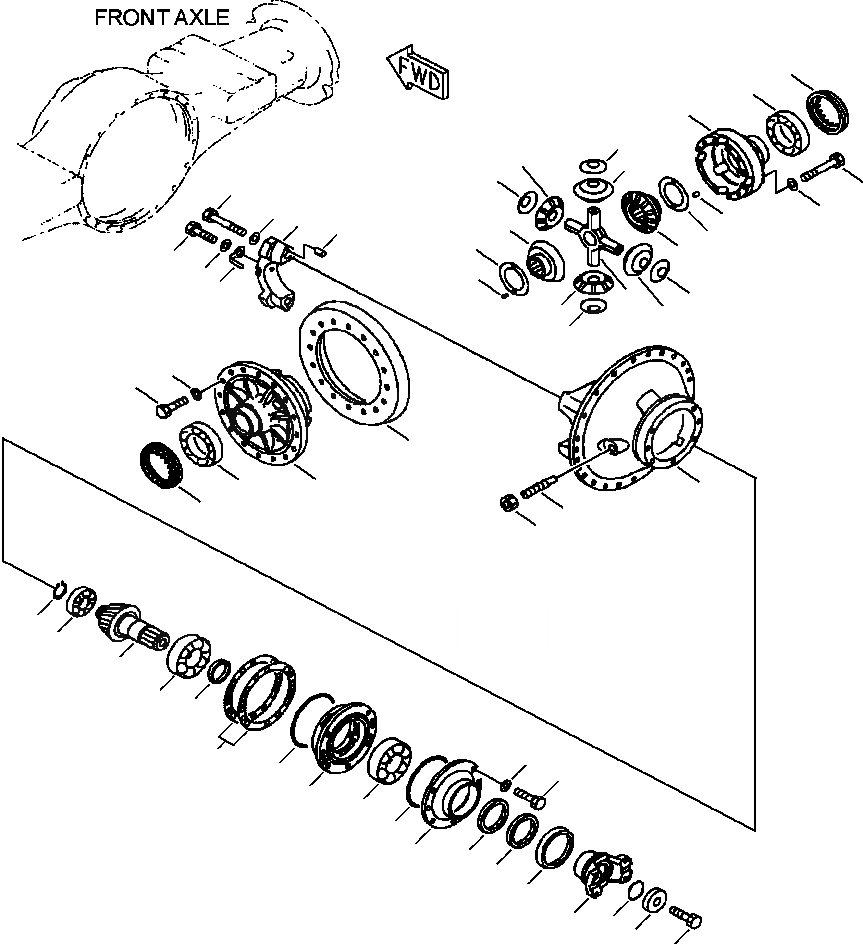 FRONT AXLE

FWD