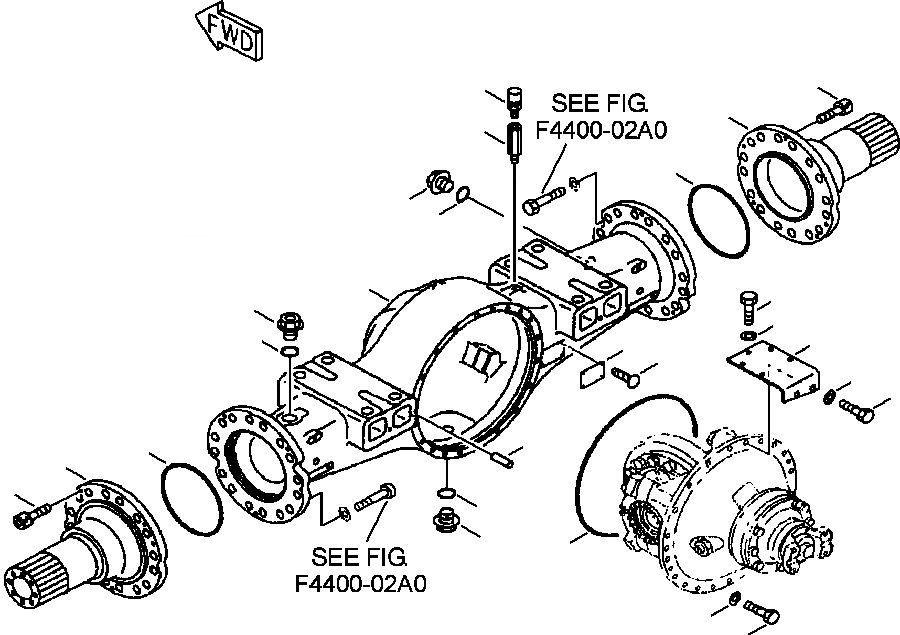 FWD

SEE FIG.
F4400-02A0

SEE FIG.
F4400-02A0