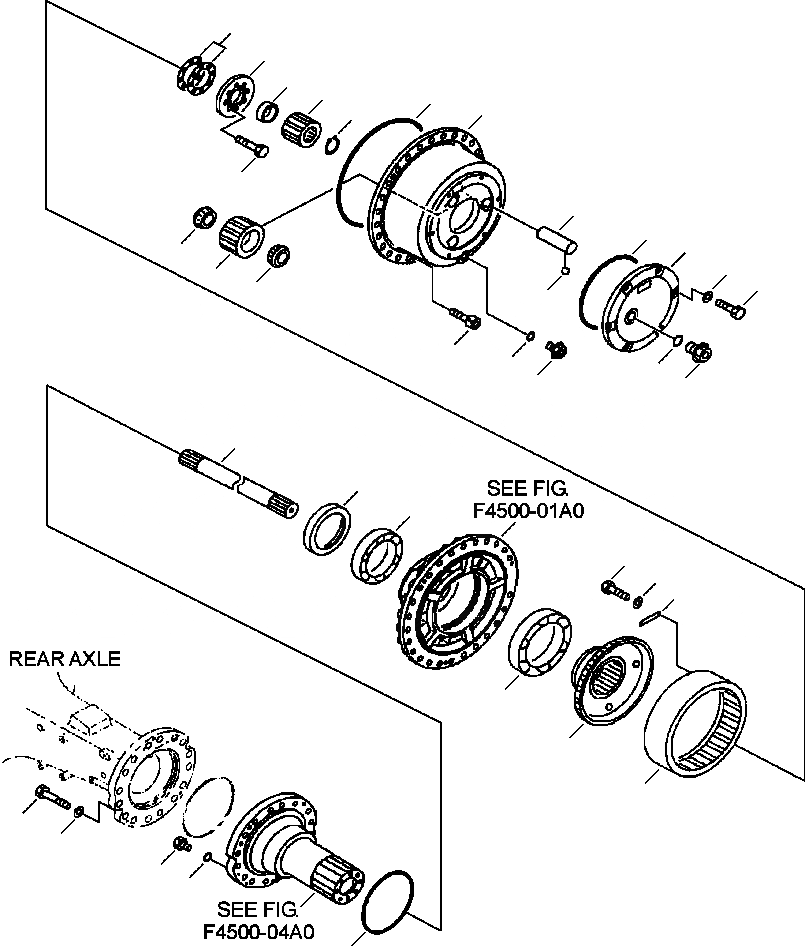 SEE FIG.
F4500-01A0

REAR AXLE

SEE FIG.
F4500-04A0