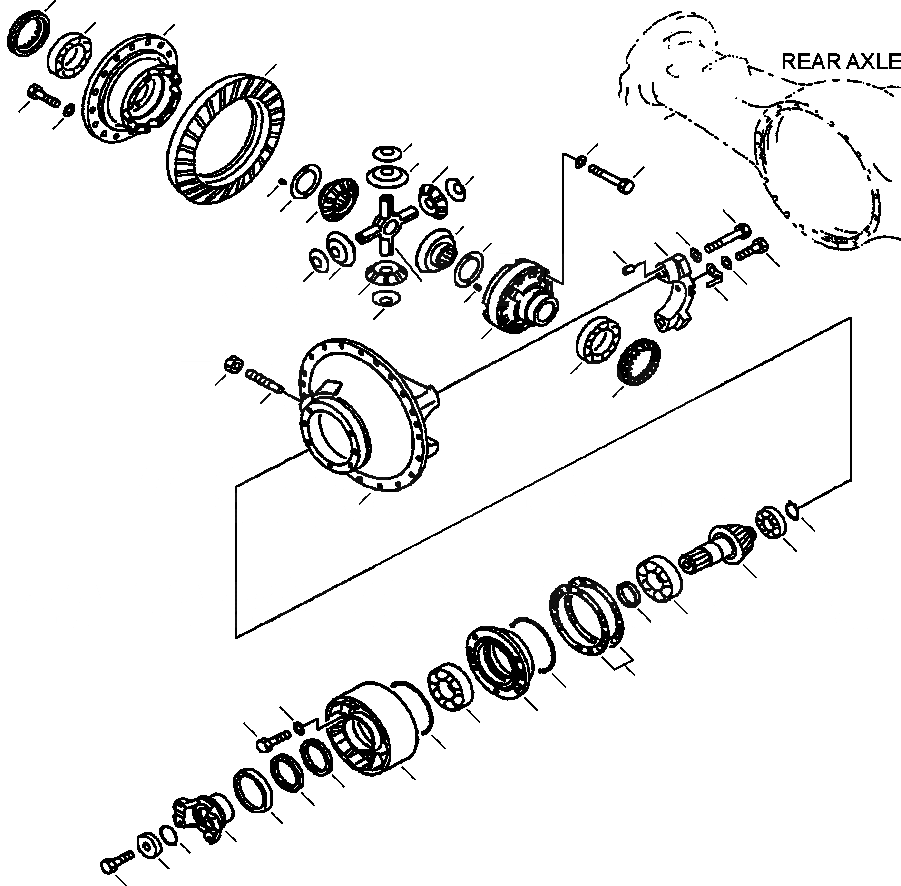 REAR AXLE