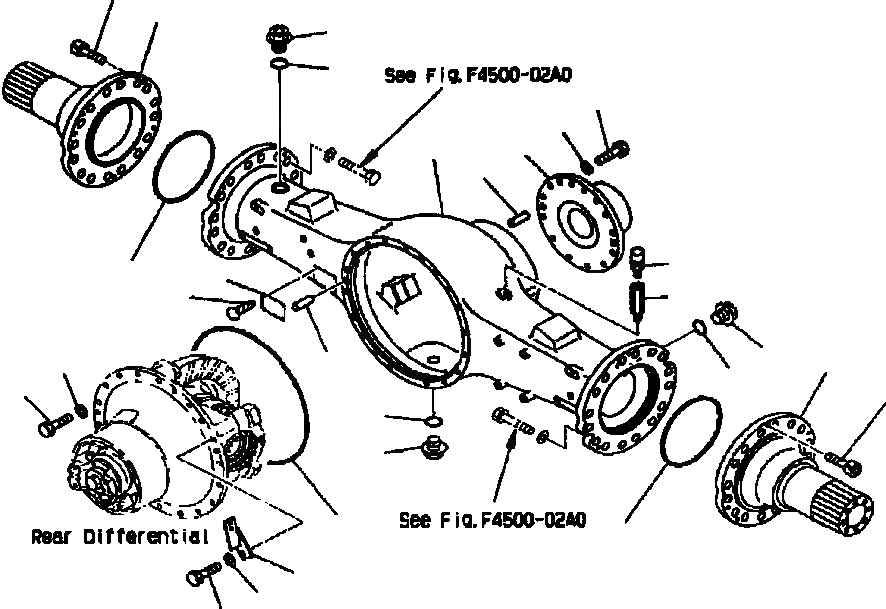 See Fig.F4500-02A0

Rear Differential

See Fig.F4500-02A0