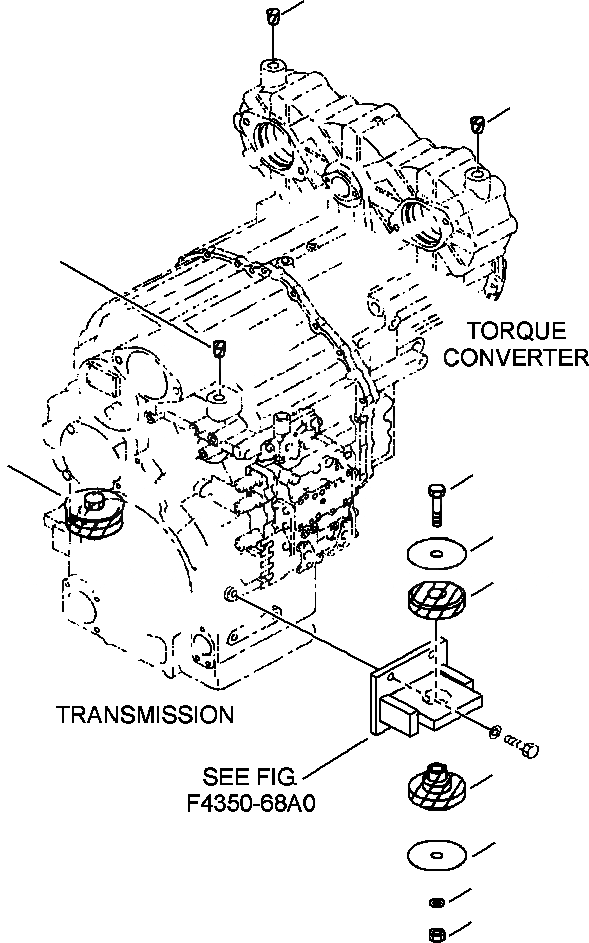 TORQUE CONVERTER

TRANSMISSION

SEE FIG F4350-68A0