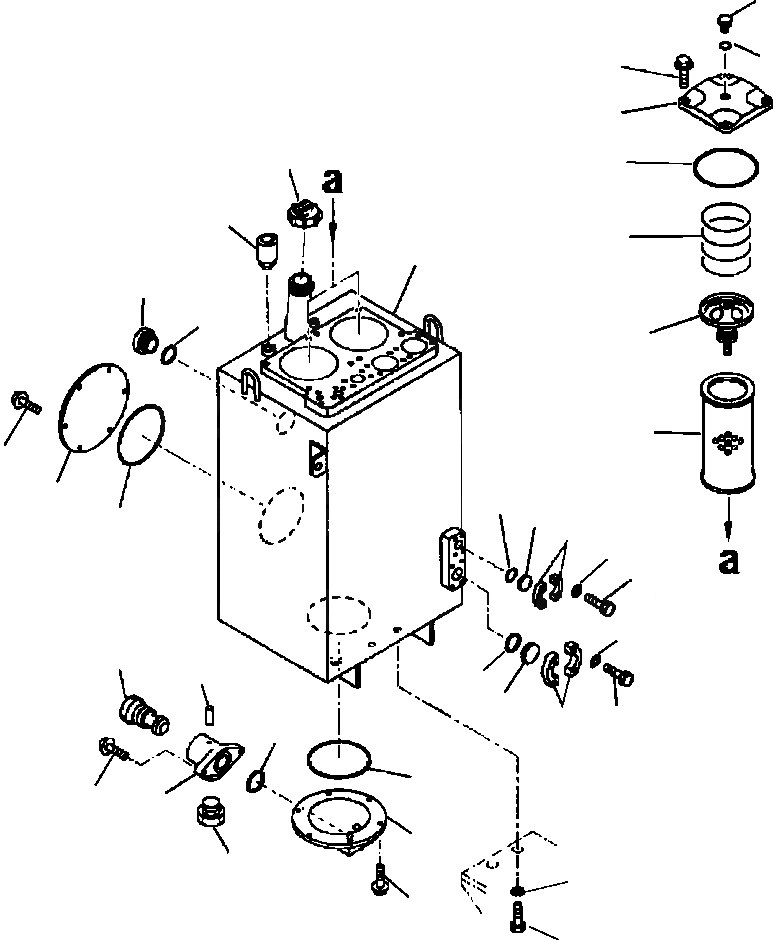 a

a