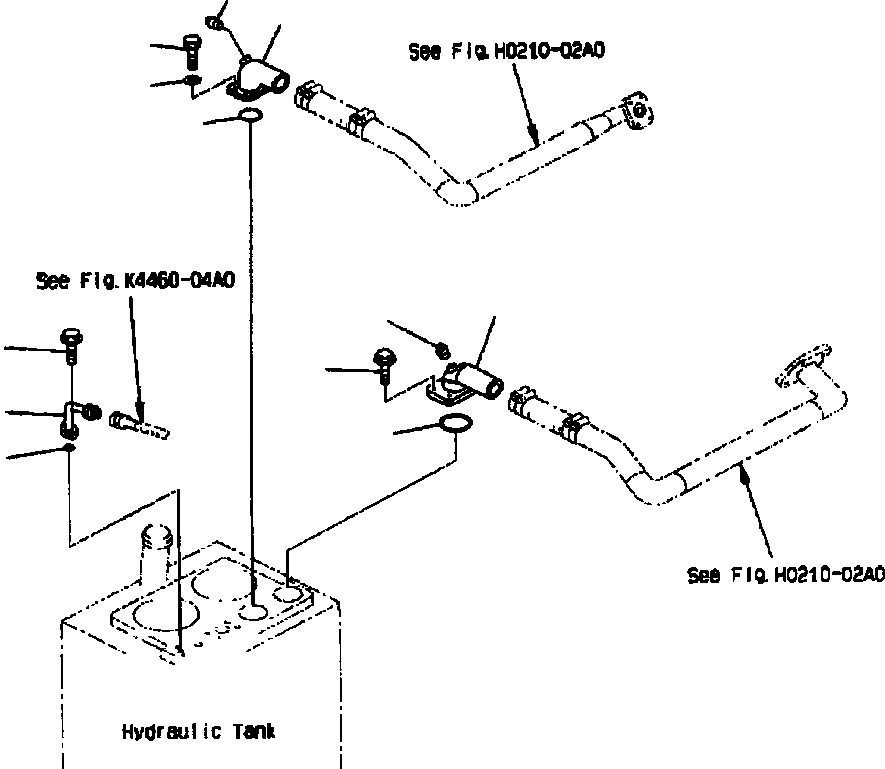 See Fig. H0210-02A0

See Fig. K4460-04A0

See Fig. H0210-02A0

Hydraulic Tank