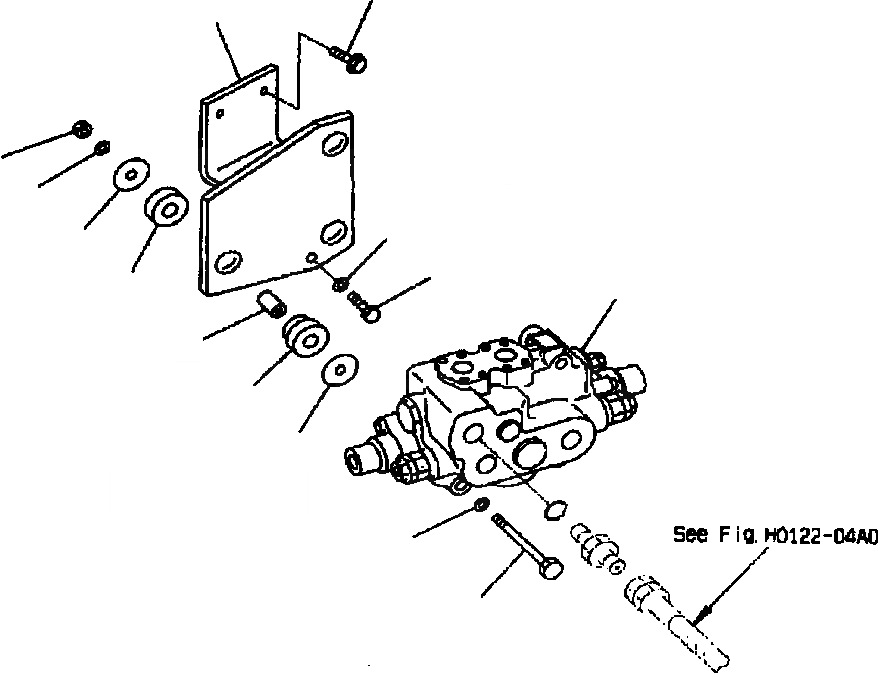 See Fig. H0122-04A0