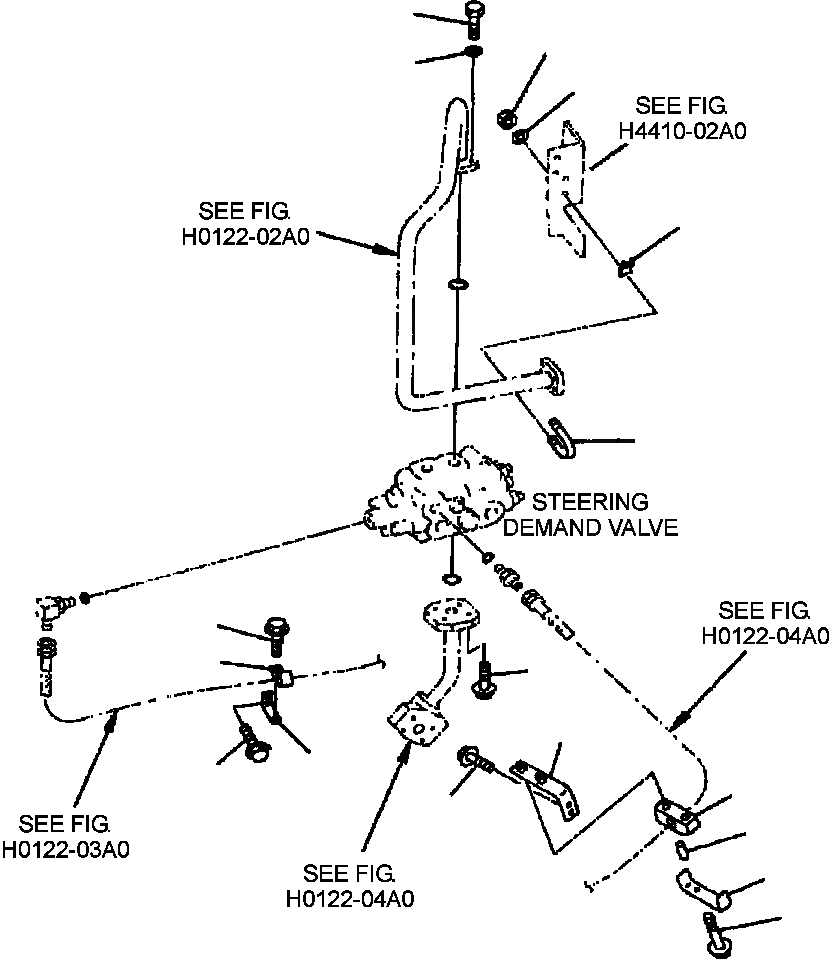 SEE FIG. H4410-02A0

SEE FIG. H0122-02A0

STEERING DEMAND VALVE

SEE FIG. H0122-04A0

SEE FIG. H0122-03A0

SEE FIG. H0122-04A0