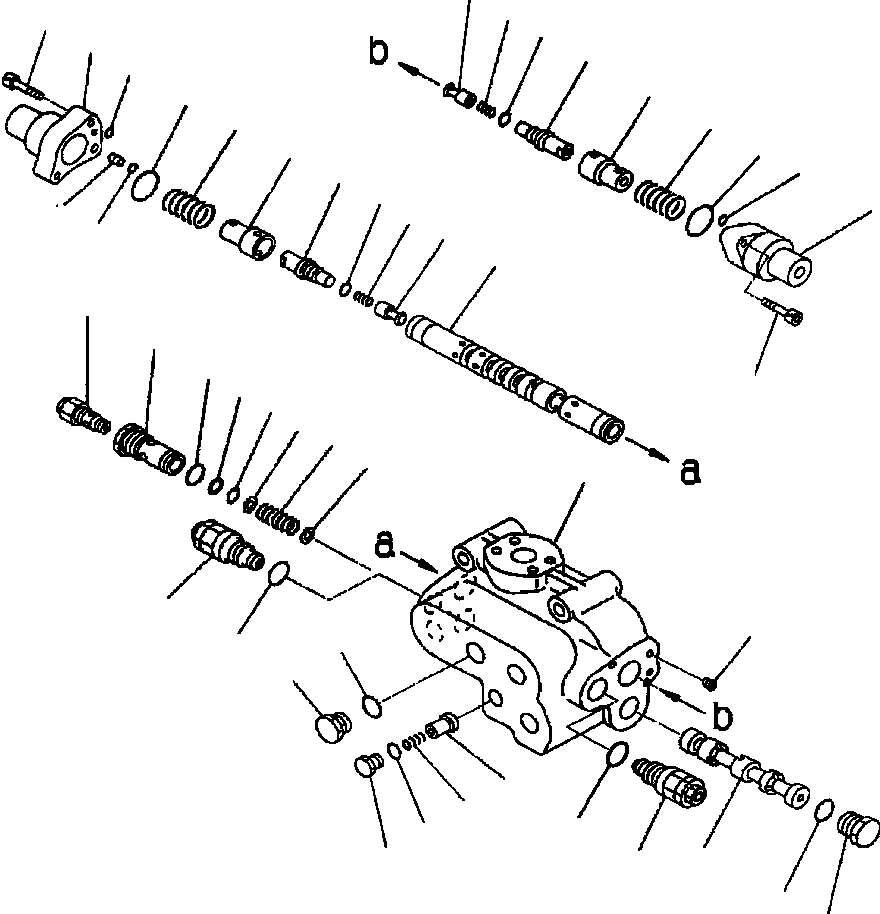 b
a
a
b