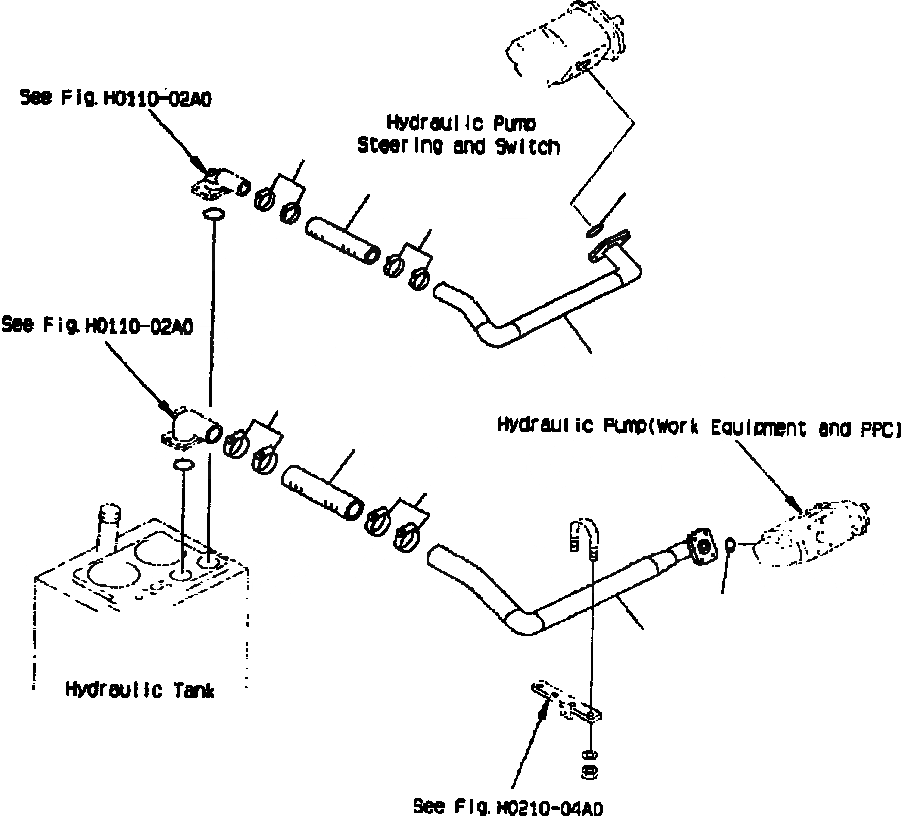 See Fig. H0110-02A0

Hydraulic Pump
Steering and Switch

See Fig. H0110-02A0

Hydraulic Pump(Work Equipment and PPC)

Hydraulic Tank

See Fig. H0210-04A0