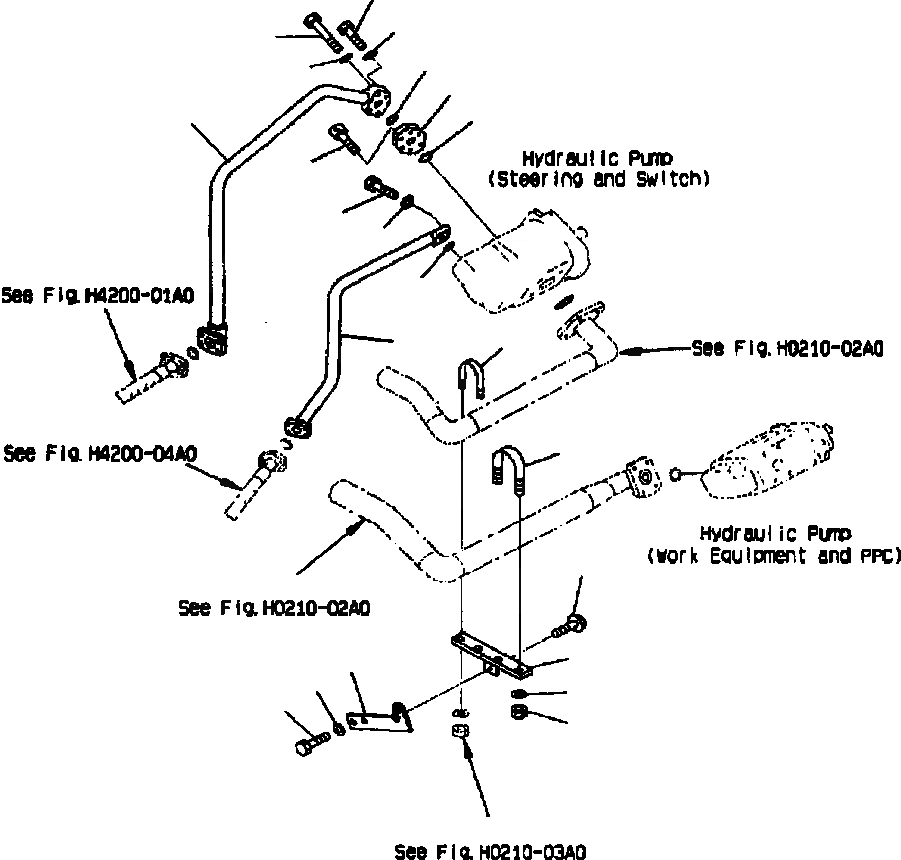 Hydraulic Pump
(Steering and Switch)

See Fig. H4200-01A0

See Fig. H0210-02A0

See Fig. H4200-04A0

Hydraulic Pump
(Work Equipment and PPC)

See Fig. H0210-02A0

See Fig. H0210-03A0