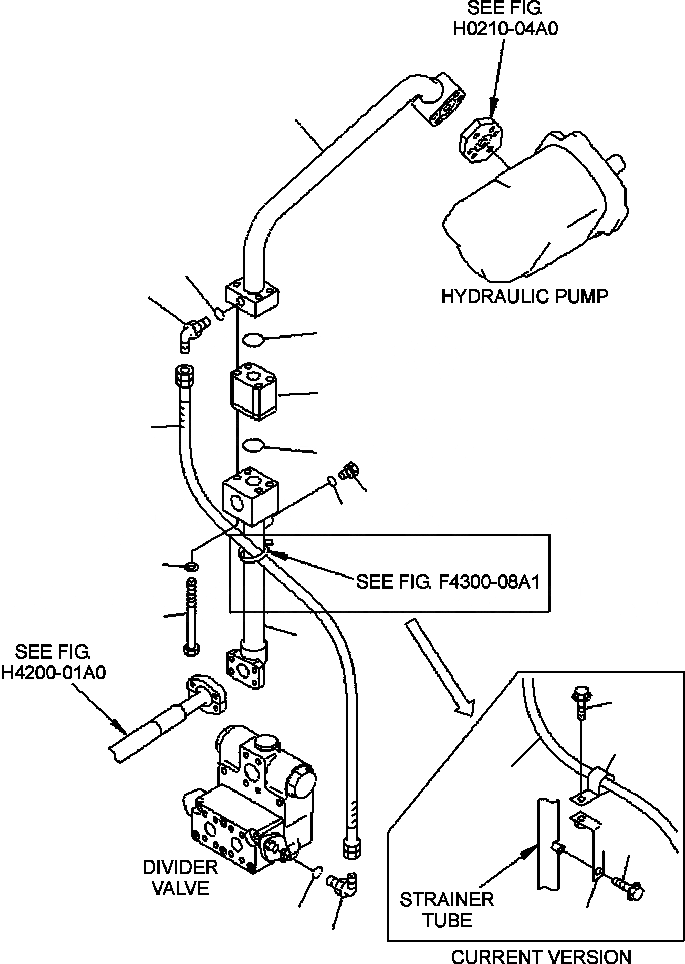 SEE FIG. H0210-04A0

HYDRAULIC PUMP

SEE FIG. F4300-08A1

SEE FIG. H4200-01A0

DIVIDER VALVE

STRAINER TUBE

CURRENT VERSION