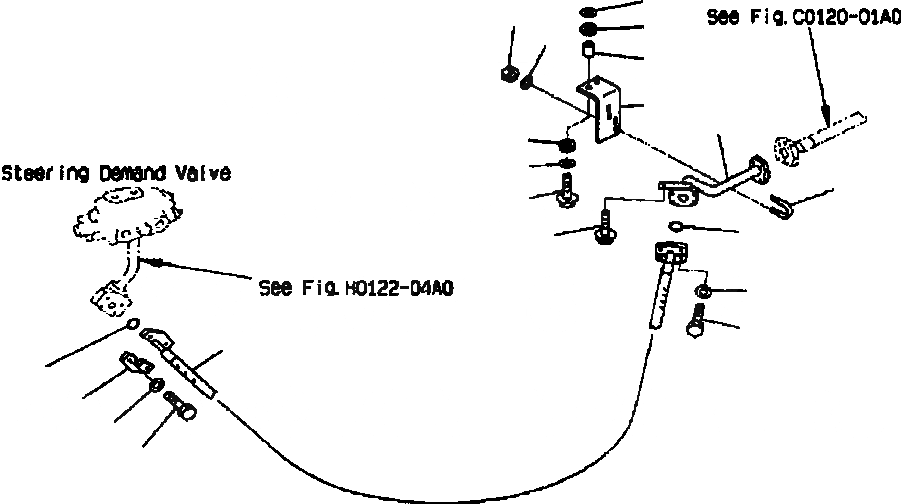 See Fig. C0120-01A0

Steering Demand Valve

See Fig. H0122-04A0