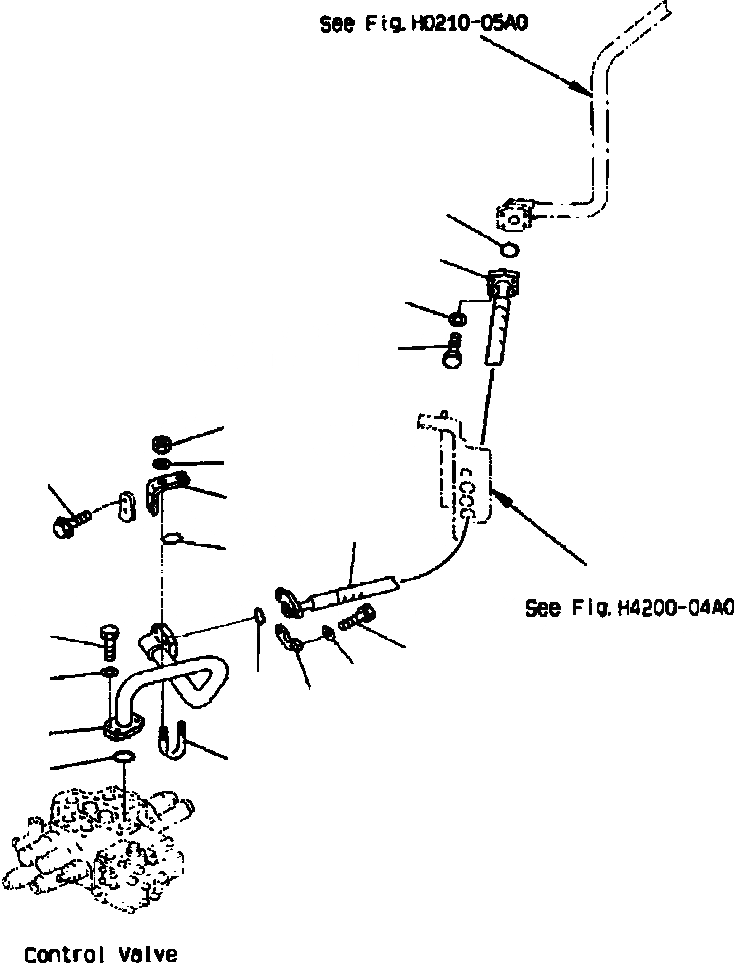 See Fig. H0210-05A0

See Fig. H4200-04A0

Control Valve