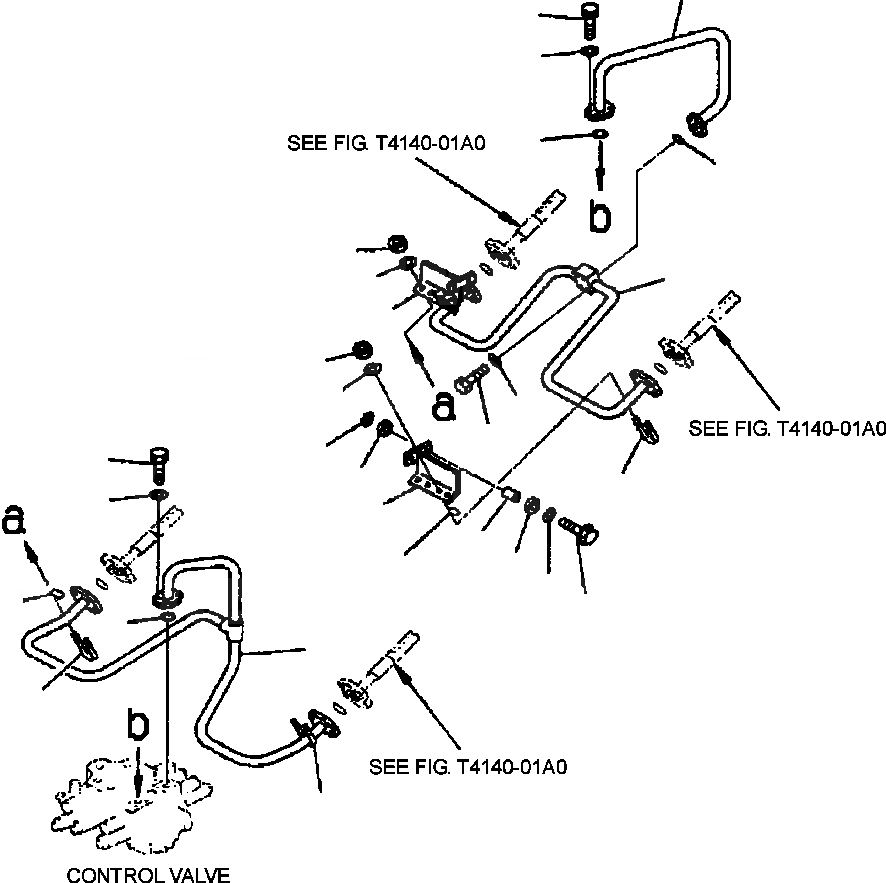 SEE FIG. T4140-01A0

b

a

SEE FIG. T4140-01A0

a

b

SEE FIG. T4140-01A0

CONTROL VALVE