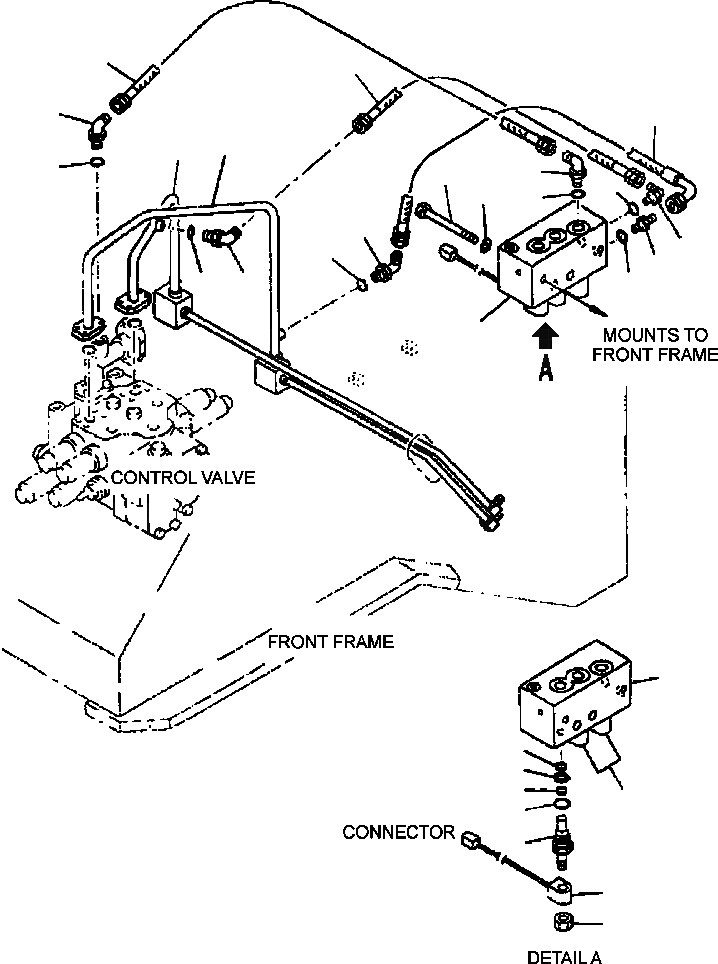 MOUNTS TO FRONT FRAME

A

CONTROL VALVE

FRONT FRAME

CONNECTOR

DETAIL A