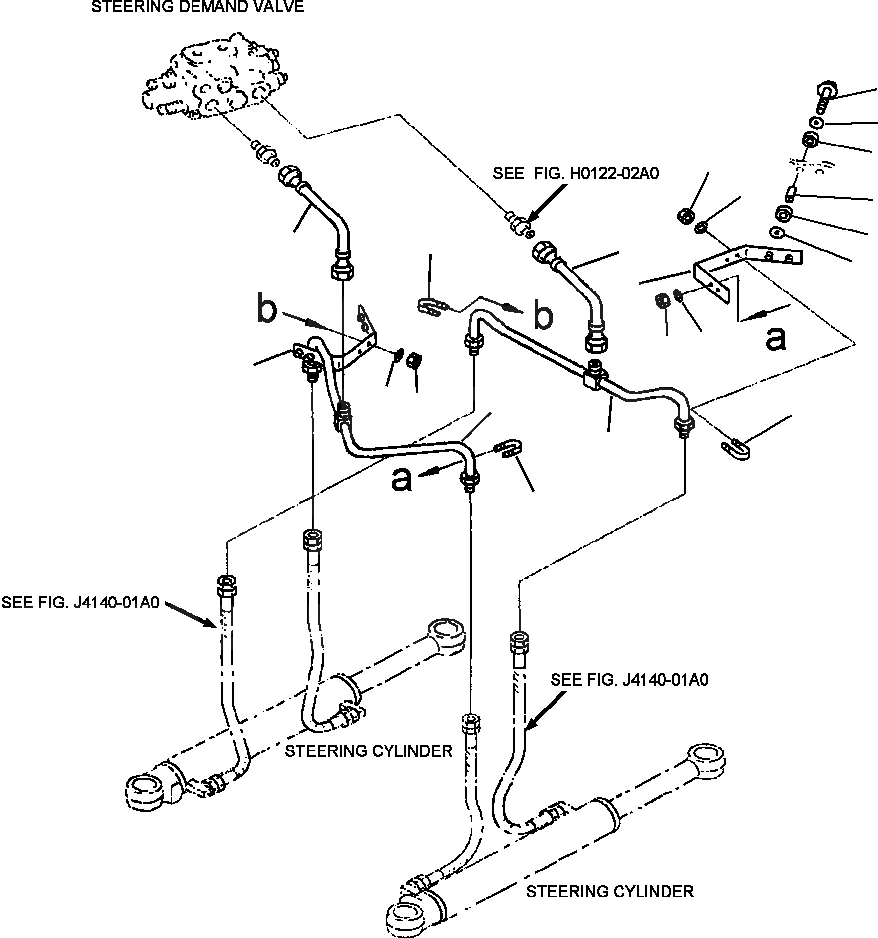 STEERING DEMAND VALVE

SEE FIG. H0122-02A0

b

b

a

a

SEE FIG. J4140-01A0

SEE FIG. J4140-01A0

STEERING CYLINDER

STEERING CYLINDER