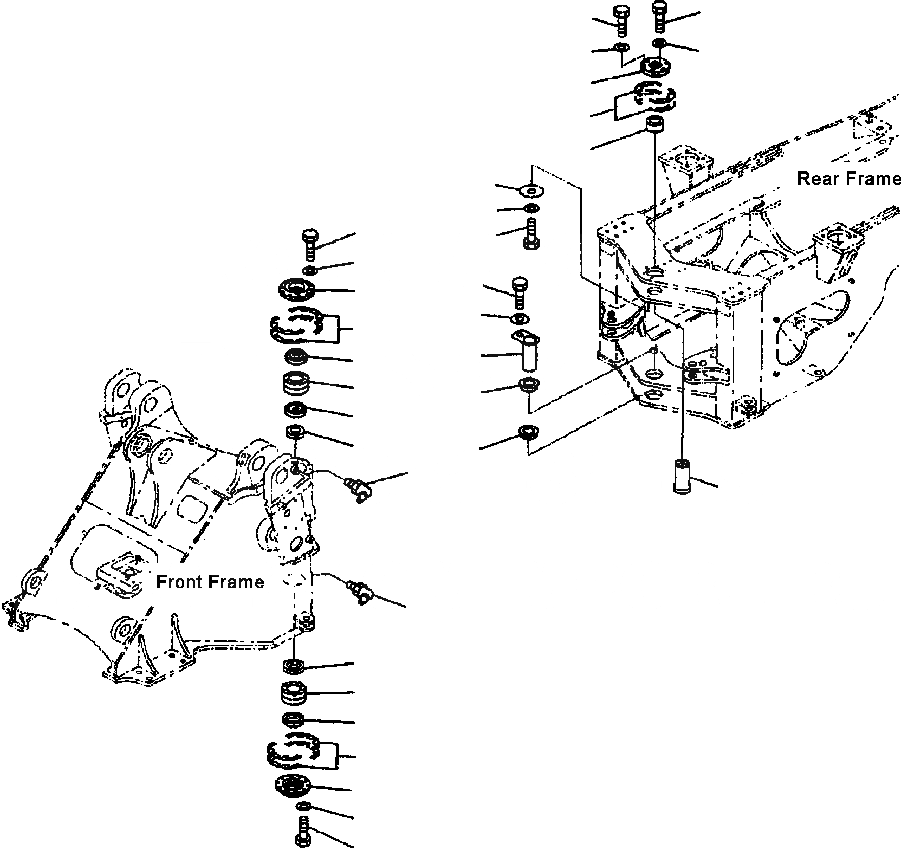 Rear Frame

Front Frame