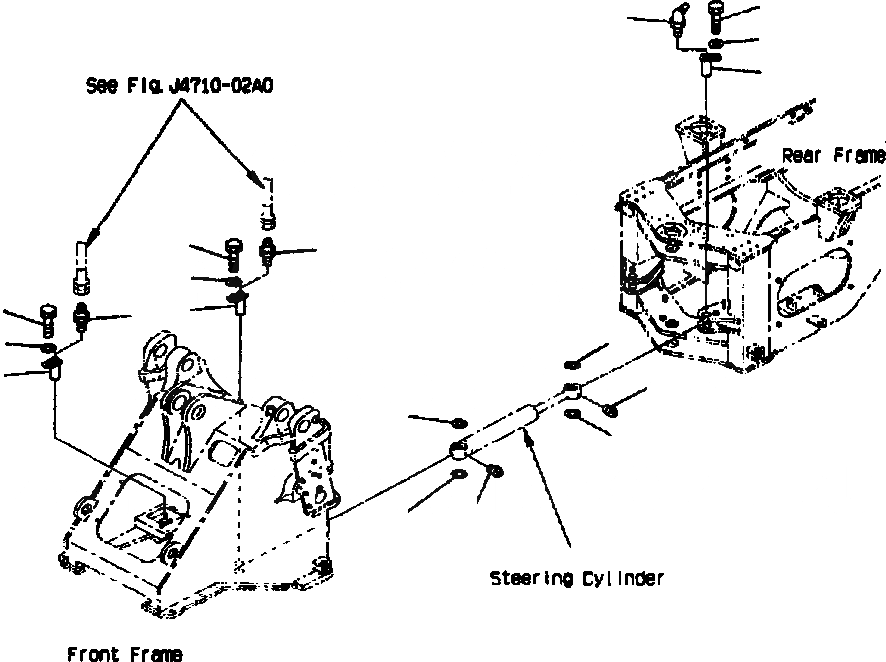 See Fig. J4710-02A0

Rear Frame

Steering Cylinder

Front Frame