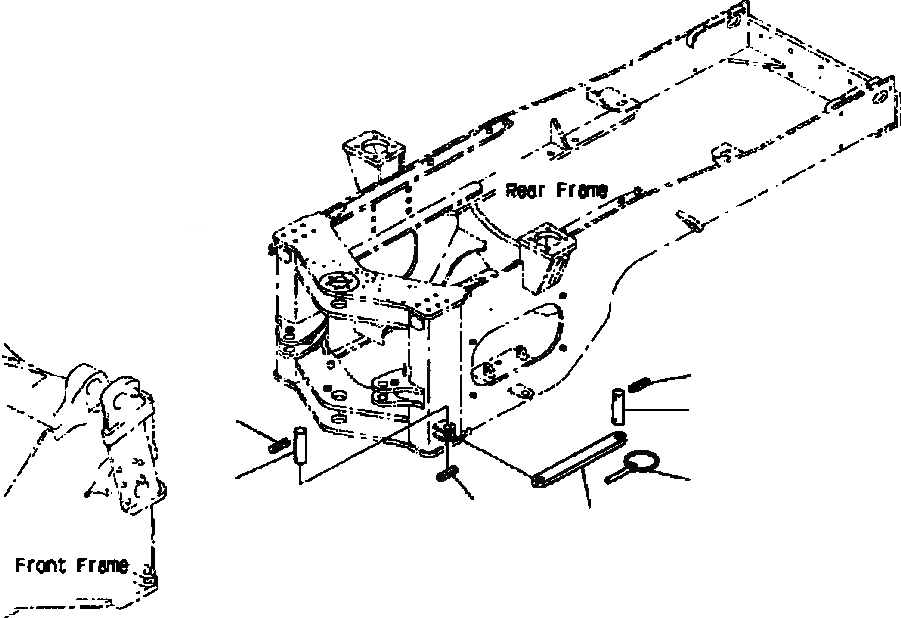 Rear Frame

Front Frame