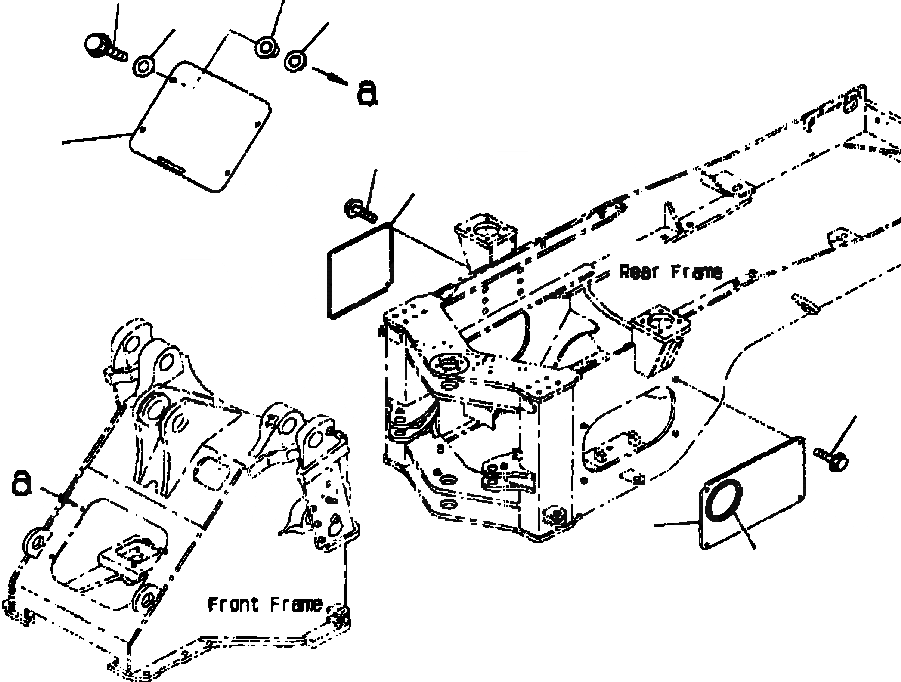 a

Rear Frame

a

Front Frame