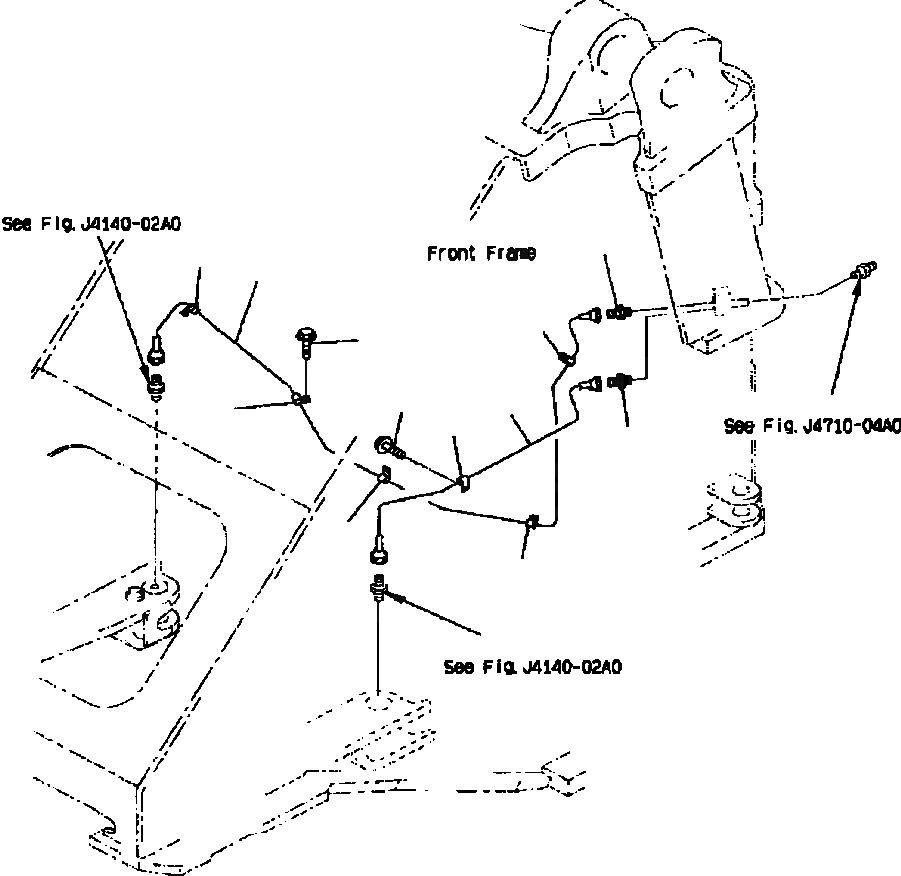 See Fig. J4140-02A0

Front Frame

See Fig. J4710-04A0

See Fig. J4140-02A0