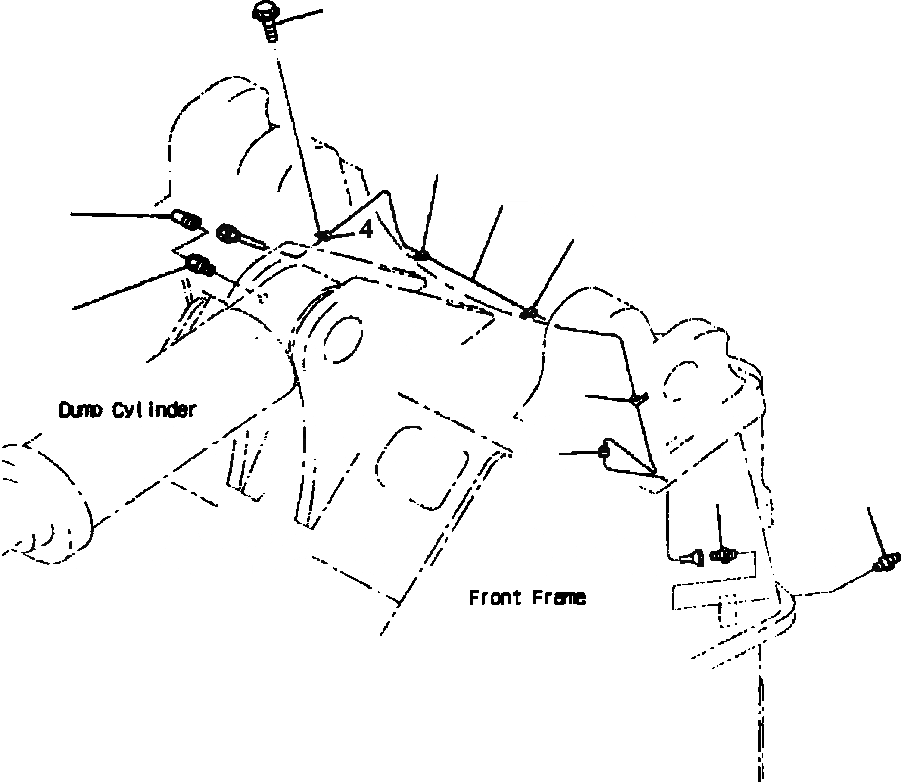 4

Dump Cylinder

Front Frame