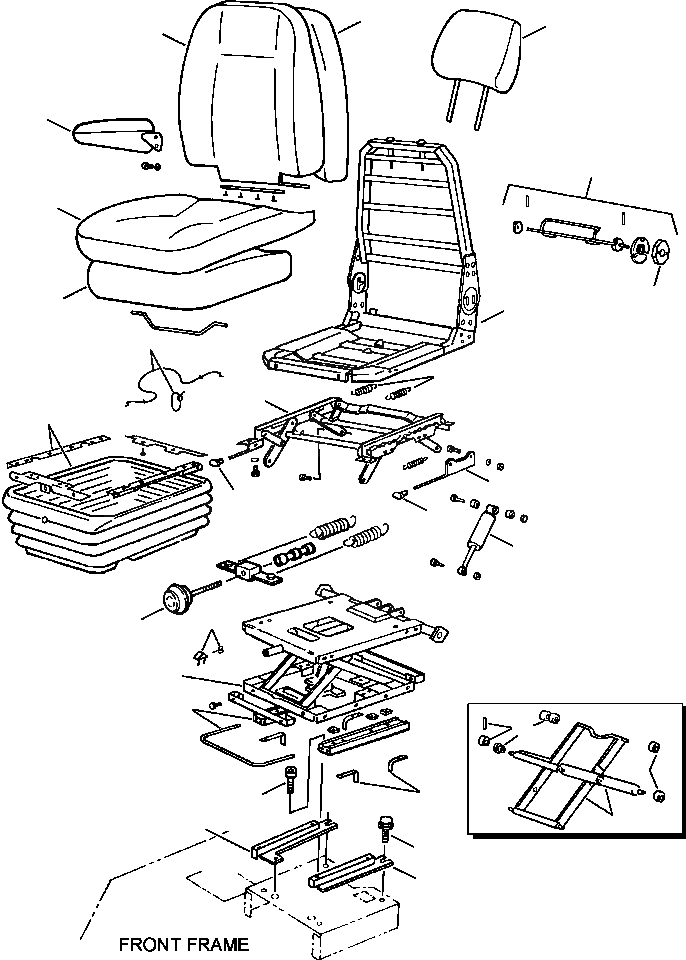 FRONT FRAME