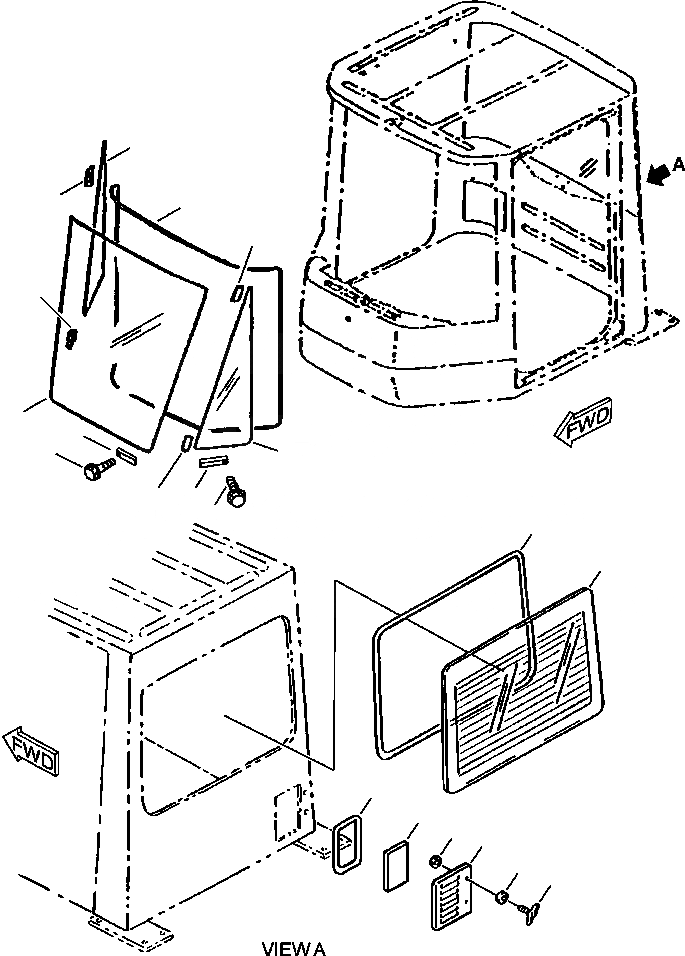 A

FWD

FWD

VIEW A