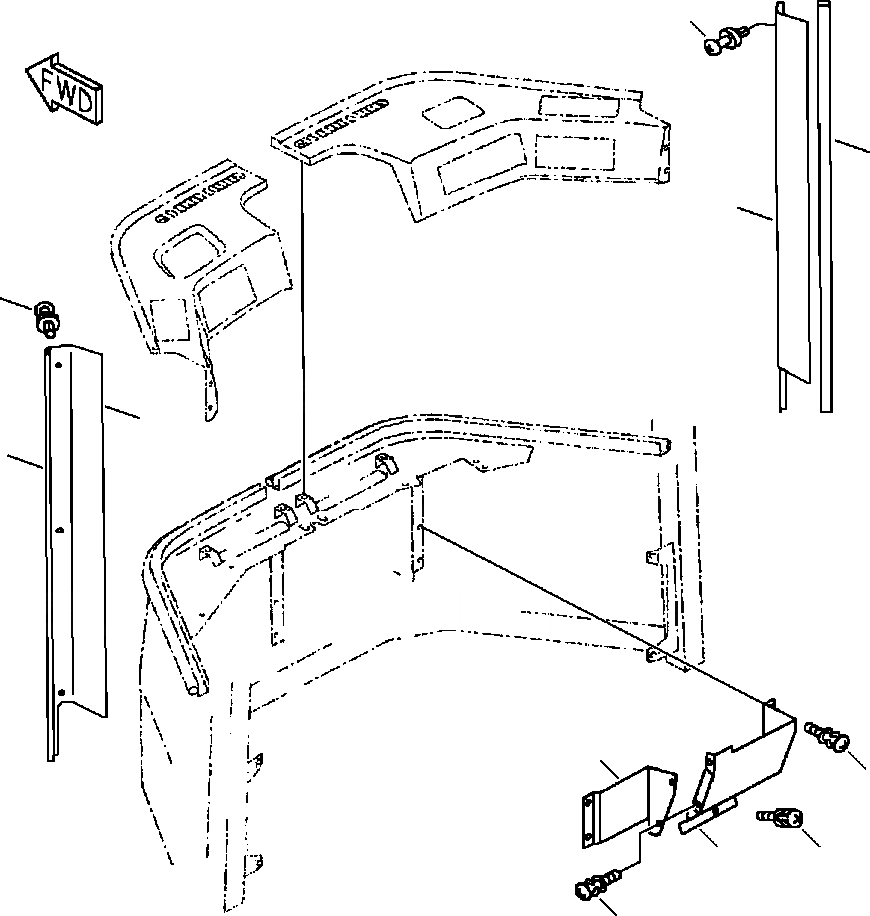 FWD