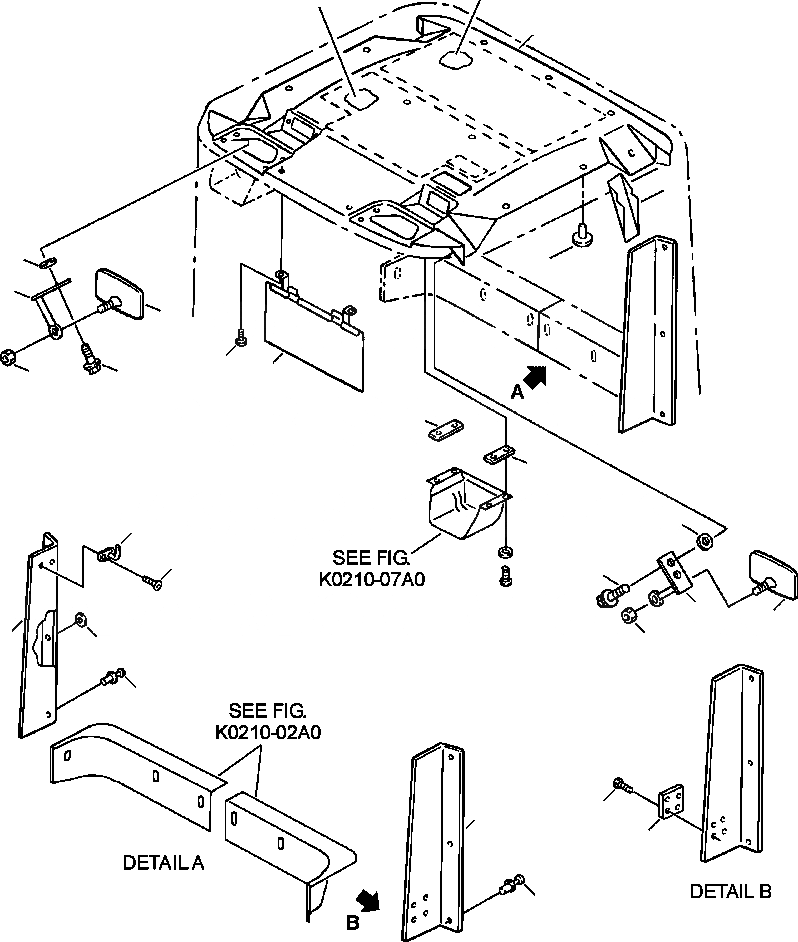 A

SEE FIG.
K0210-07A0

SEE FIG.
K0210-02A0

DETAIL A

B

DETAIL B