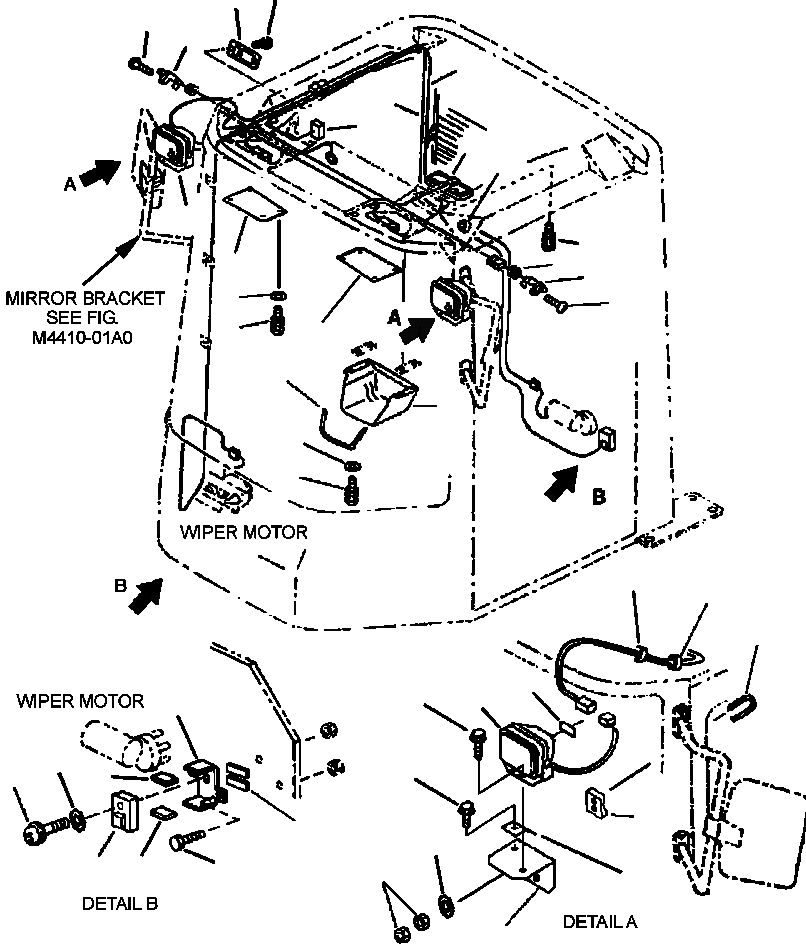 A

MIRROR BRACKET
SEE FIG.
M4410-01A0

A

B

WIPER MOTOR

B

WIPER MOTOR

DETAIL B

DETAIL A