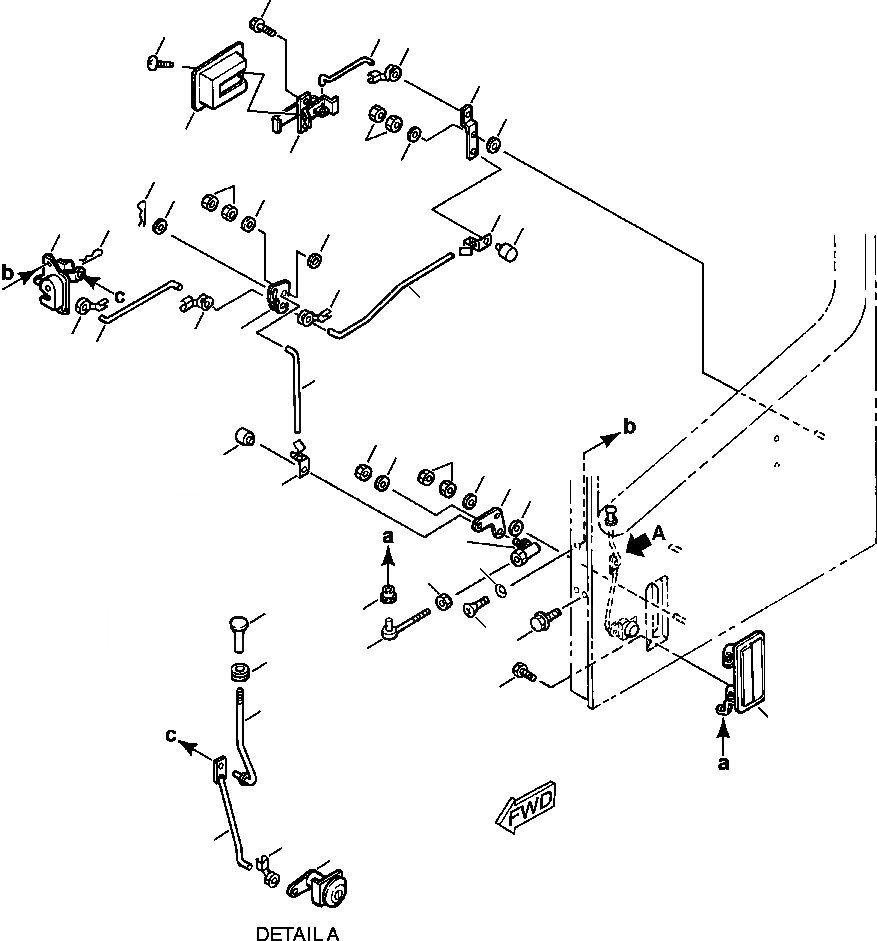 b
c
b
A
a
a
c
FWD
DETAIL A