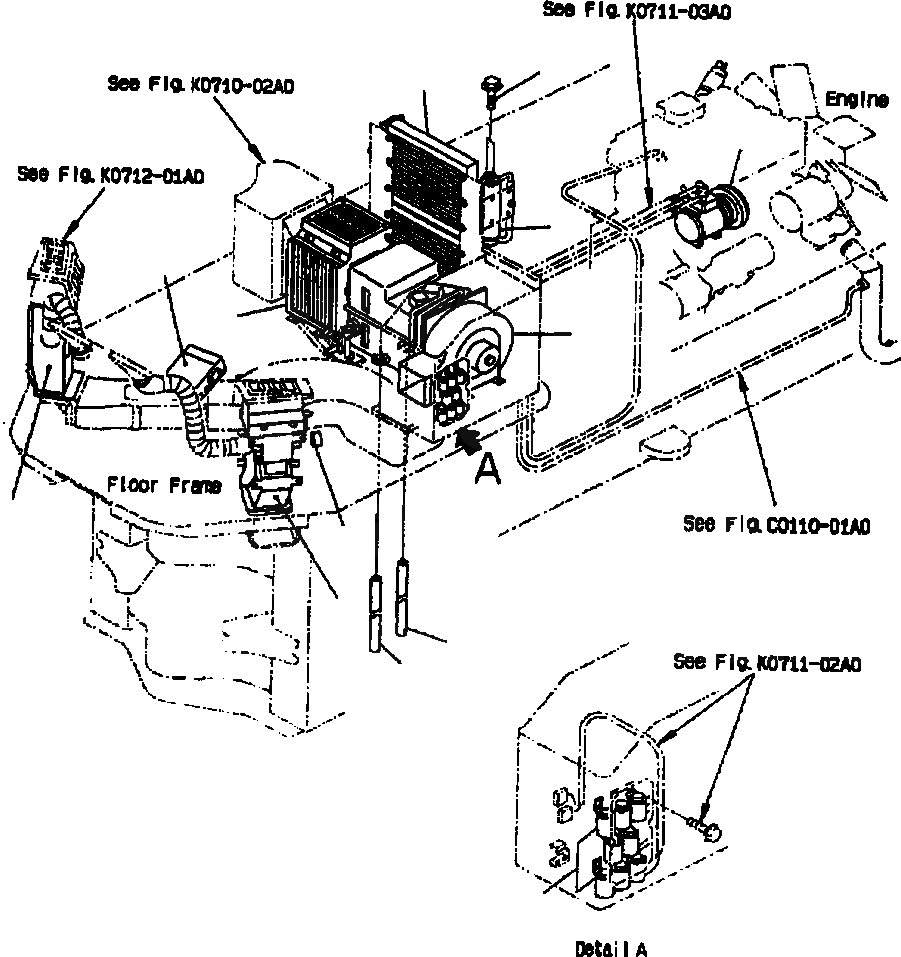 See Fig. K0711-03A0

See Fig. K0710-02A0

Engine

See Fig. K0712-01A0

A

Floor Frame

See Fig. C0110-01A0

See Fig. K0711-02A0

Detail A