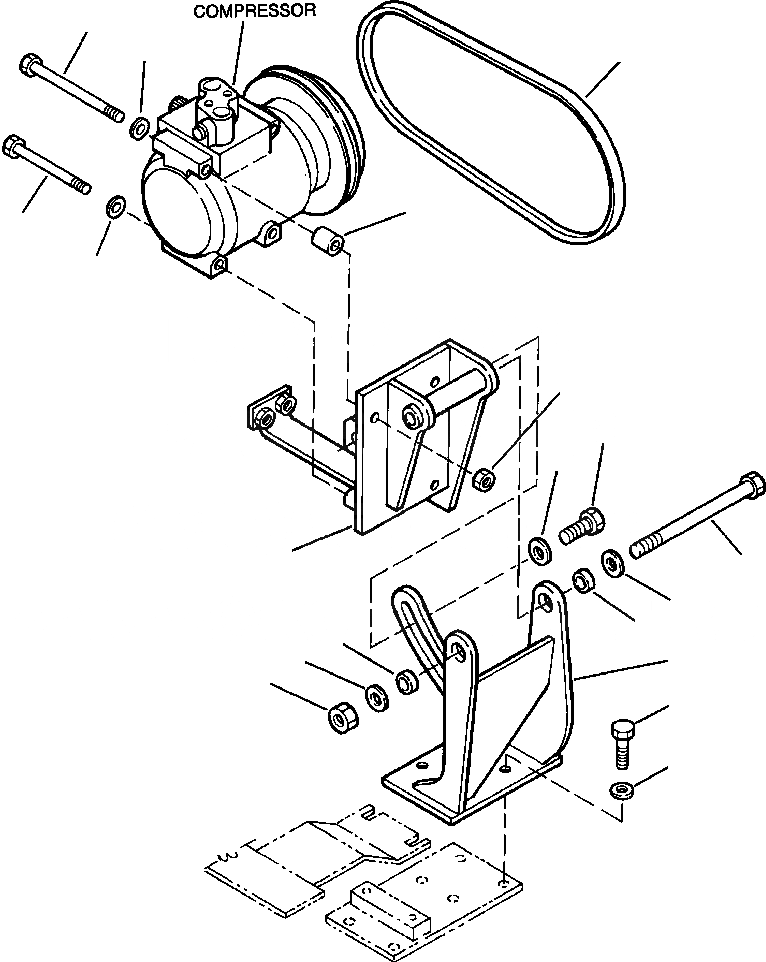 COMPRESSOR