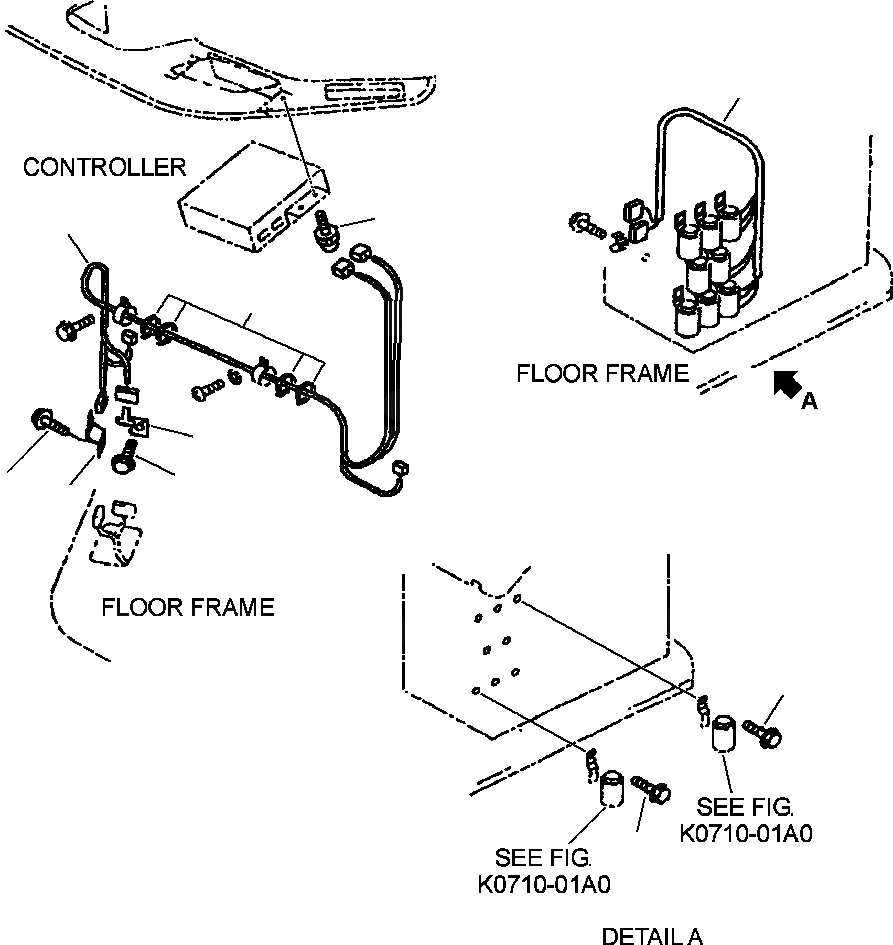 CONTROLLER

FLOOR FRAME

A

FLOOR FRAME

SEE FIG.
K0710-01A0

SEE FIG.
K0710-01A0

DETAIL A