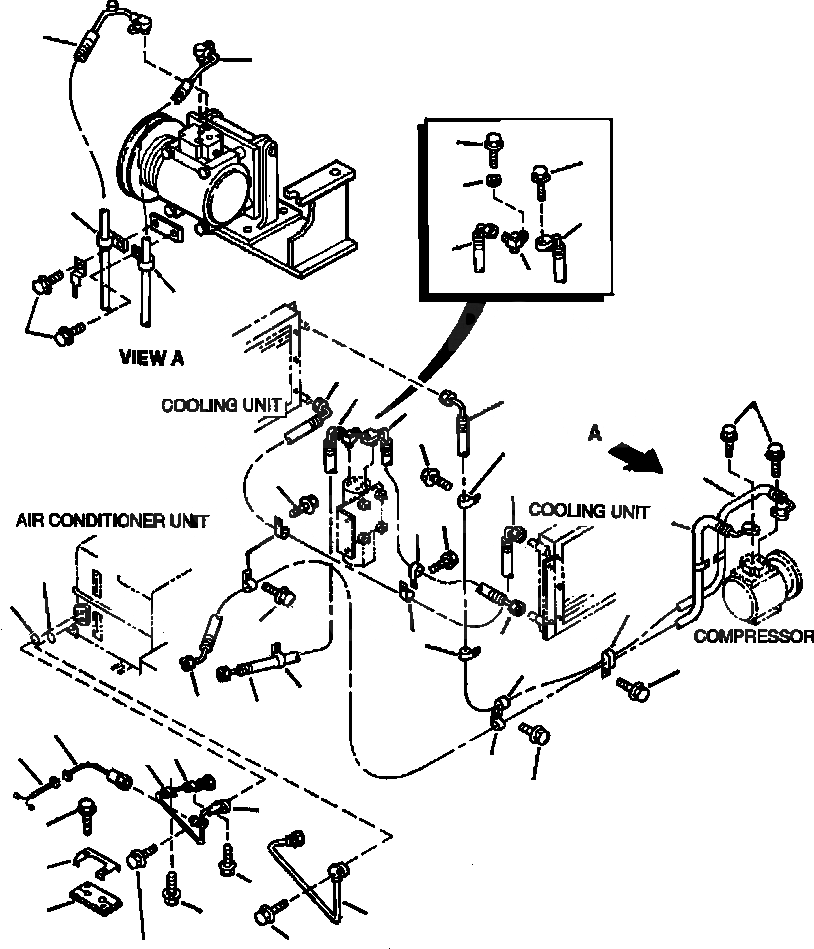 VIEW A

COOLING UNIT

A

AIR CONDITIONER UNIT

COOLING UNIT

COMPRESSOR