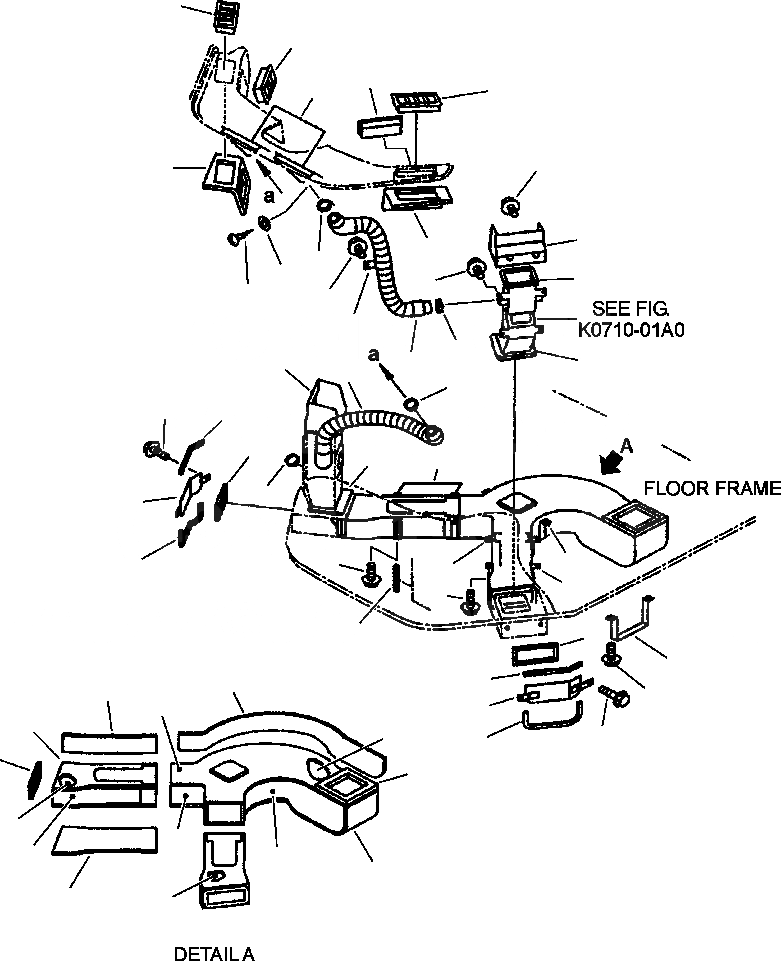 a

SEE FIG. K0710-01A0

a

A

FLOOR FRAME

DETAIL A