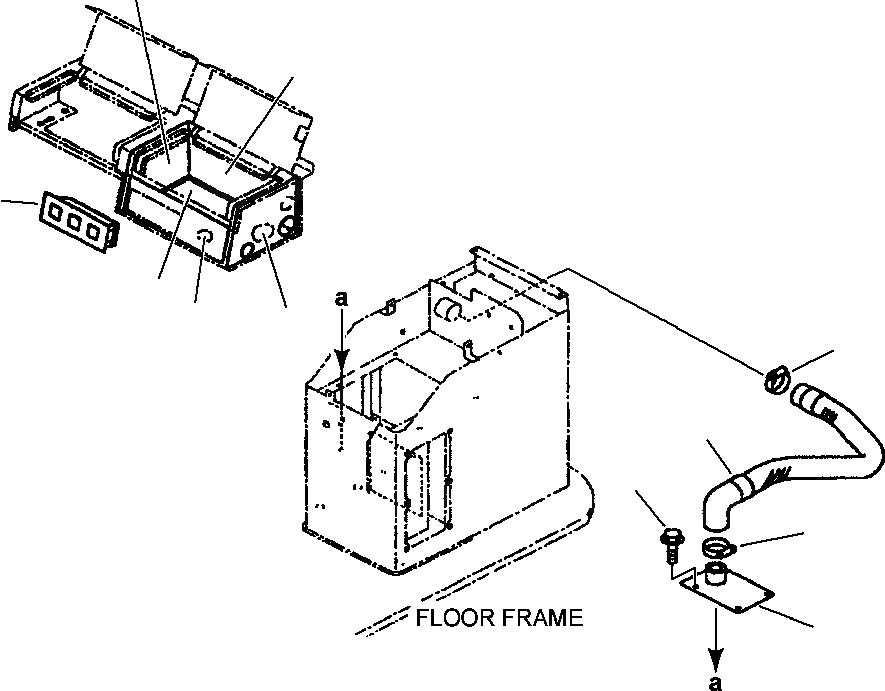 a
FLOOR FRAME
a