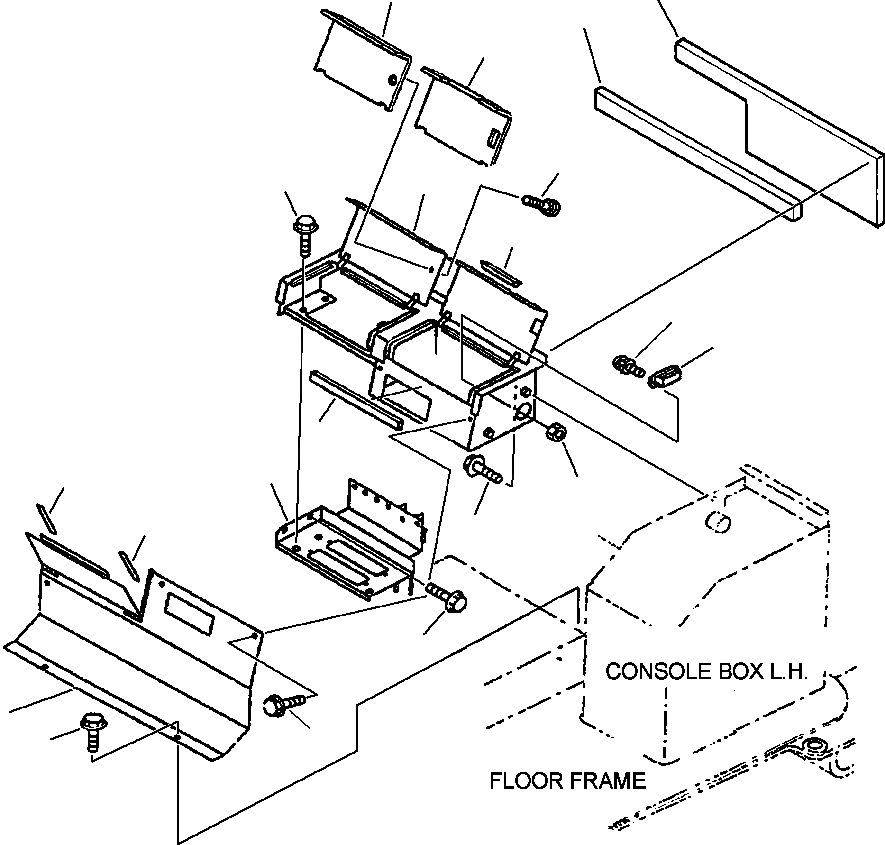 CONSOLE BOX L.H.

FLOOR FRAME