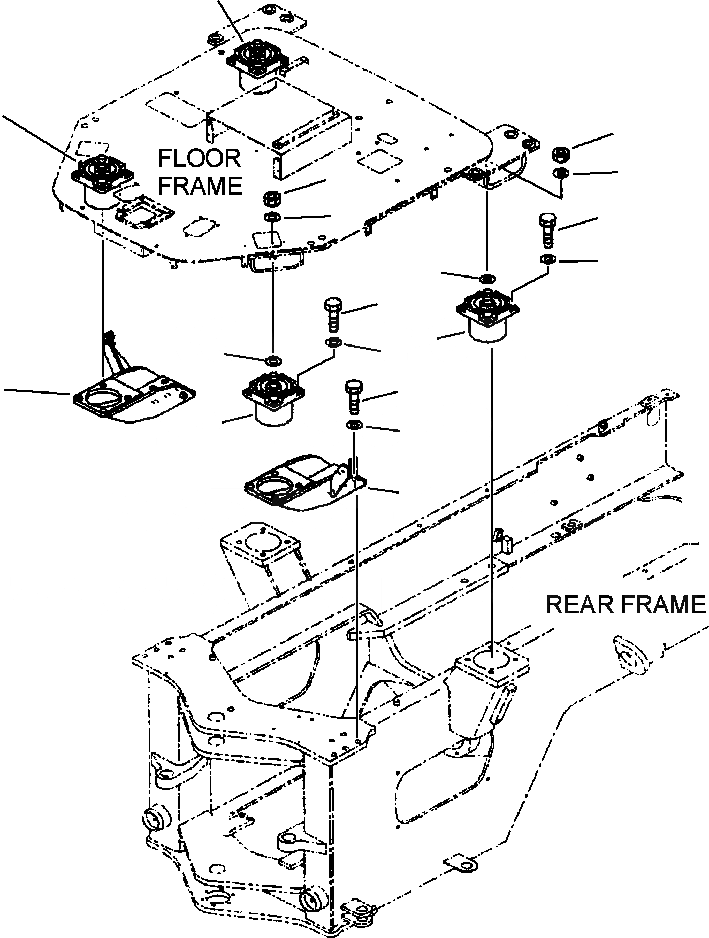 FLOOR FRAME

REAR FRAME