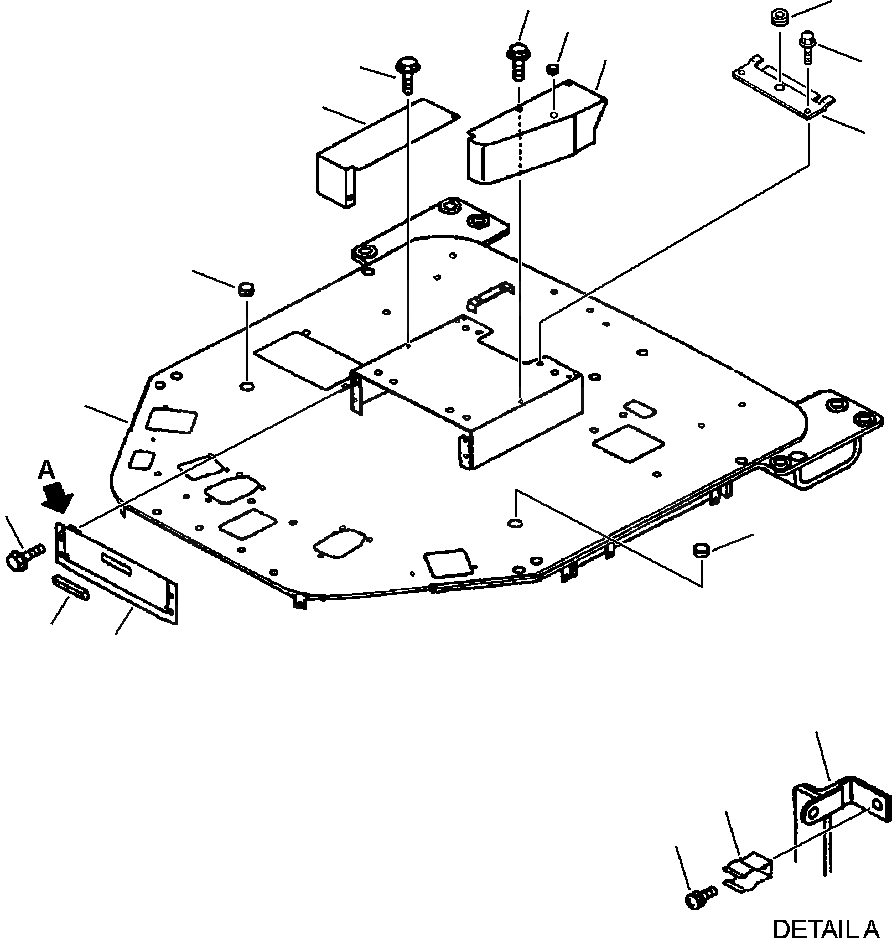 A

DETAIL A