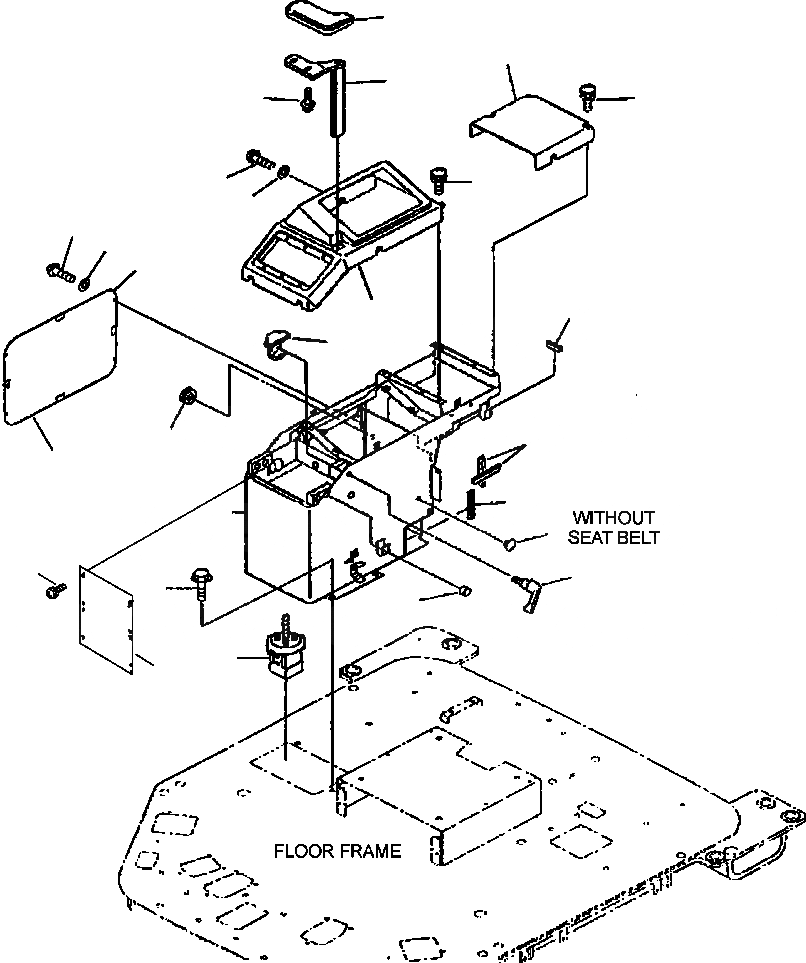 WITHOUT
SEAT BELT

FLOOR FRAME