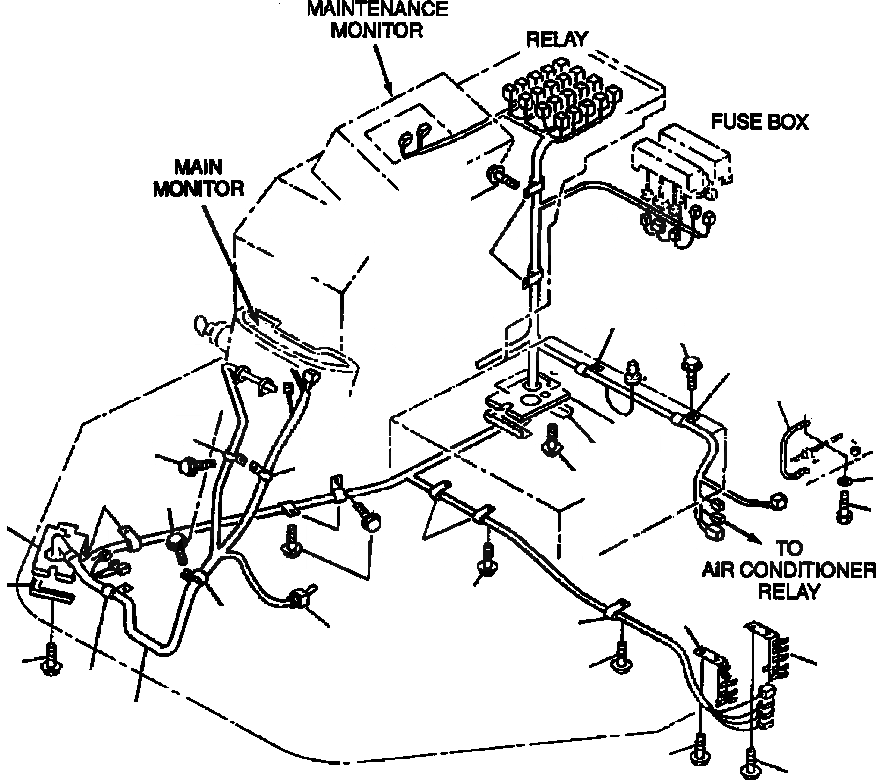 MAINTENANCE MONITOR

RELAY

FUSE BOX

MAIN MONITOR

TO AIR CONDITIONER RELAY