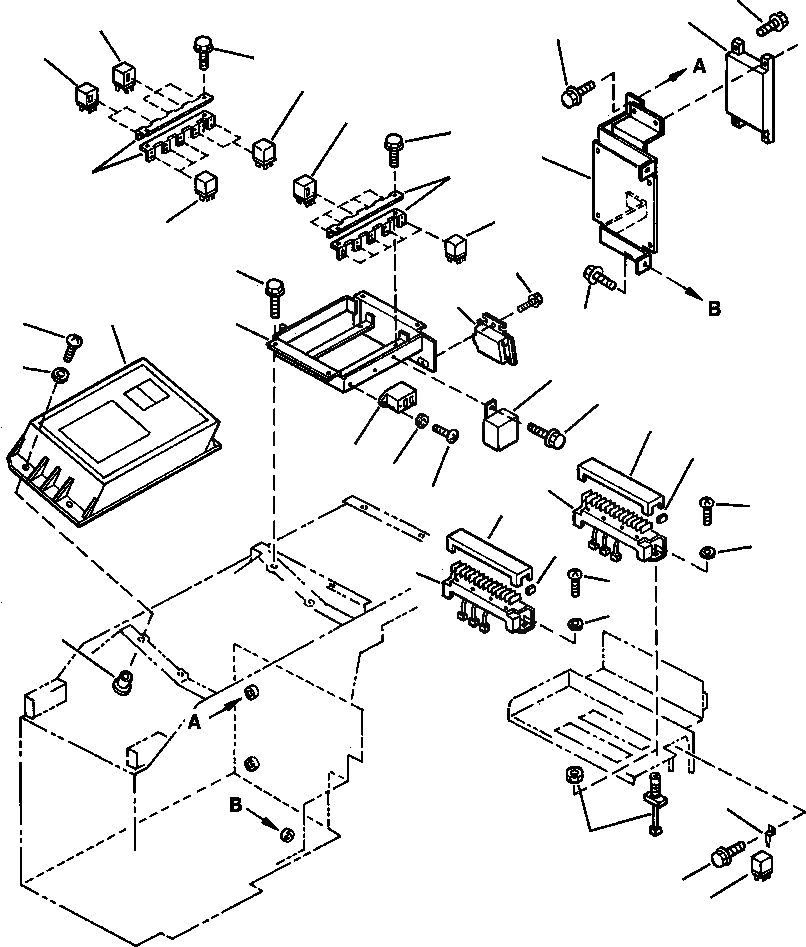 A
B
A
B