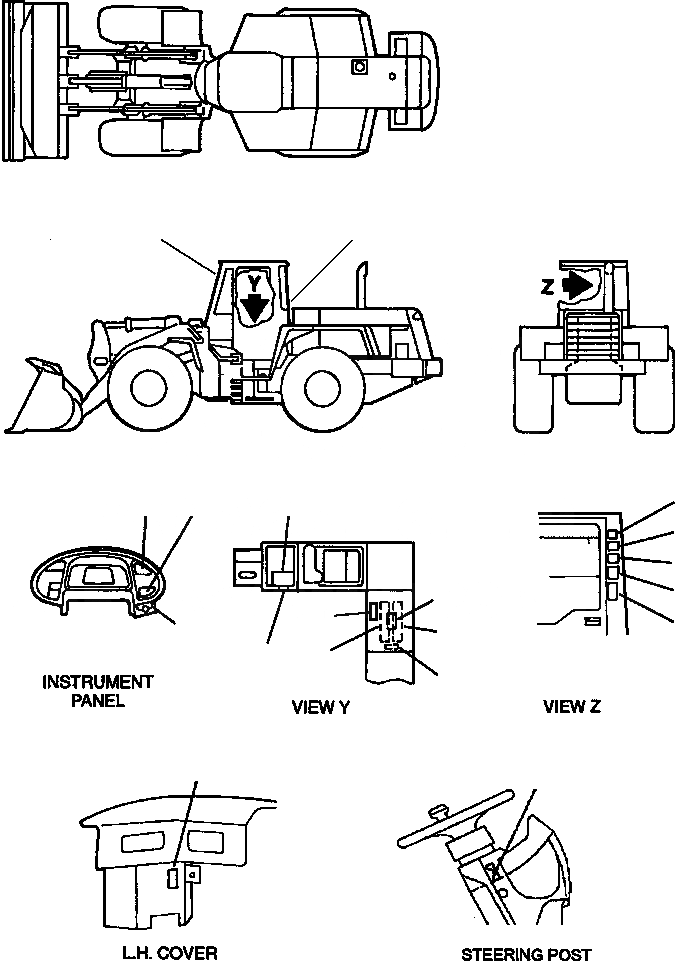 Y

Z

INSTRUMENT PANEL

VIEW Y

VIEW Z

L.H. COVER

STEERING POST