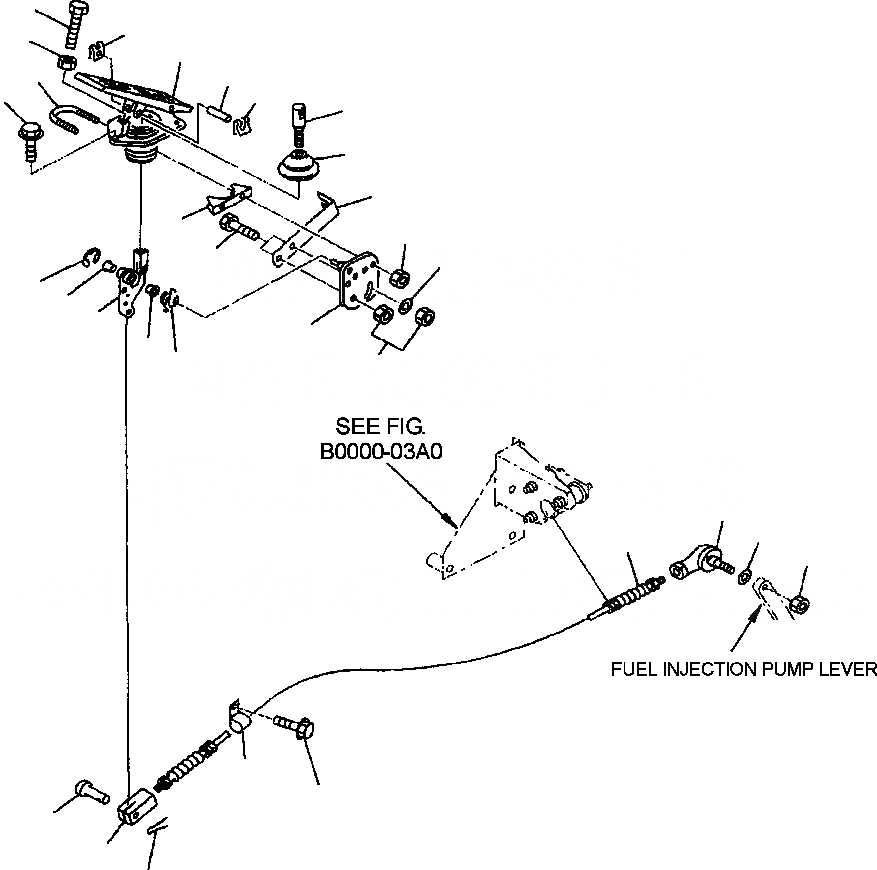 SEE FIG.
B0000-03A0

FUEL INJECTION PUMP LEVER