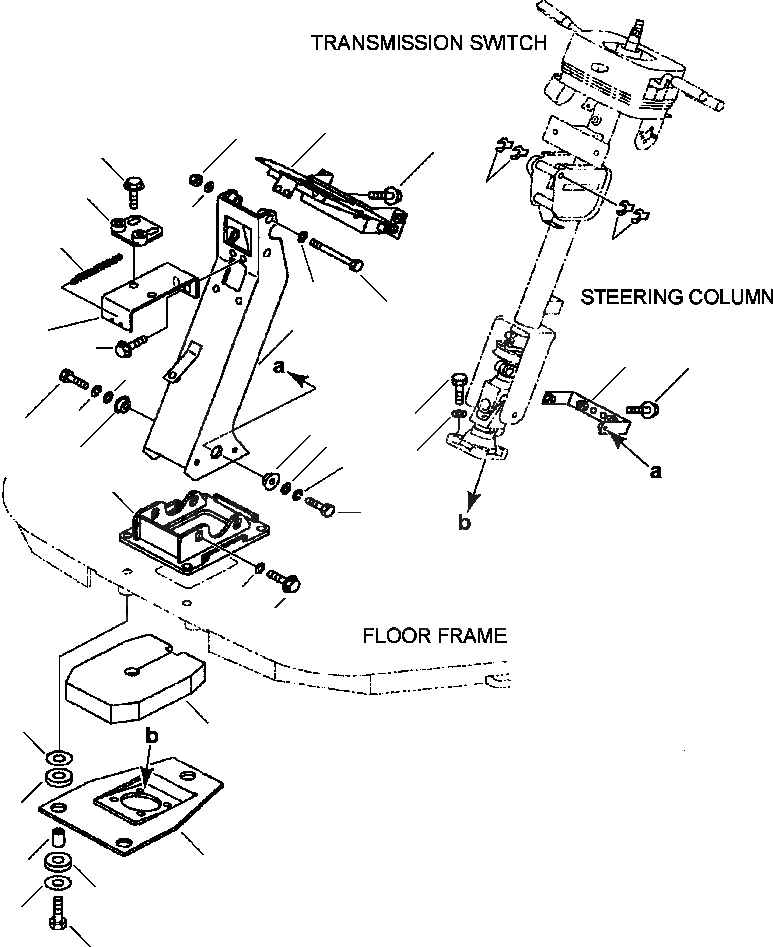 TRANSMISSION SWITCH

STEERING COLUMN

a

a

b

FLOOR FRAME

b