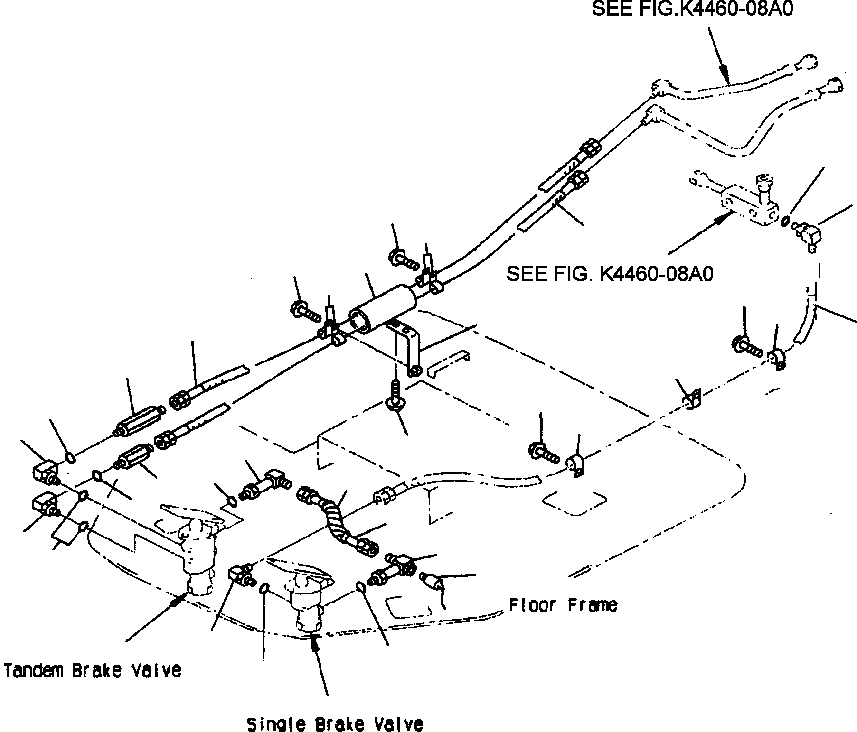 SEE FIG.K4460-08A0

SEE FIG. K4460-08A0

Floor Frame

Tandem Brake Valve

Single Brake Valve